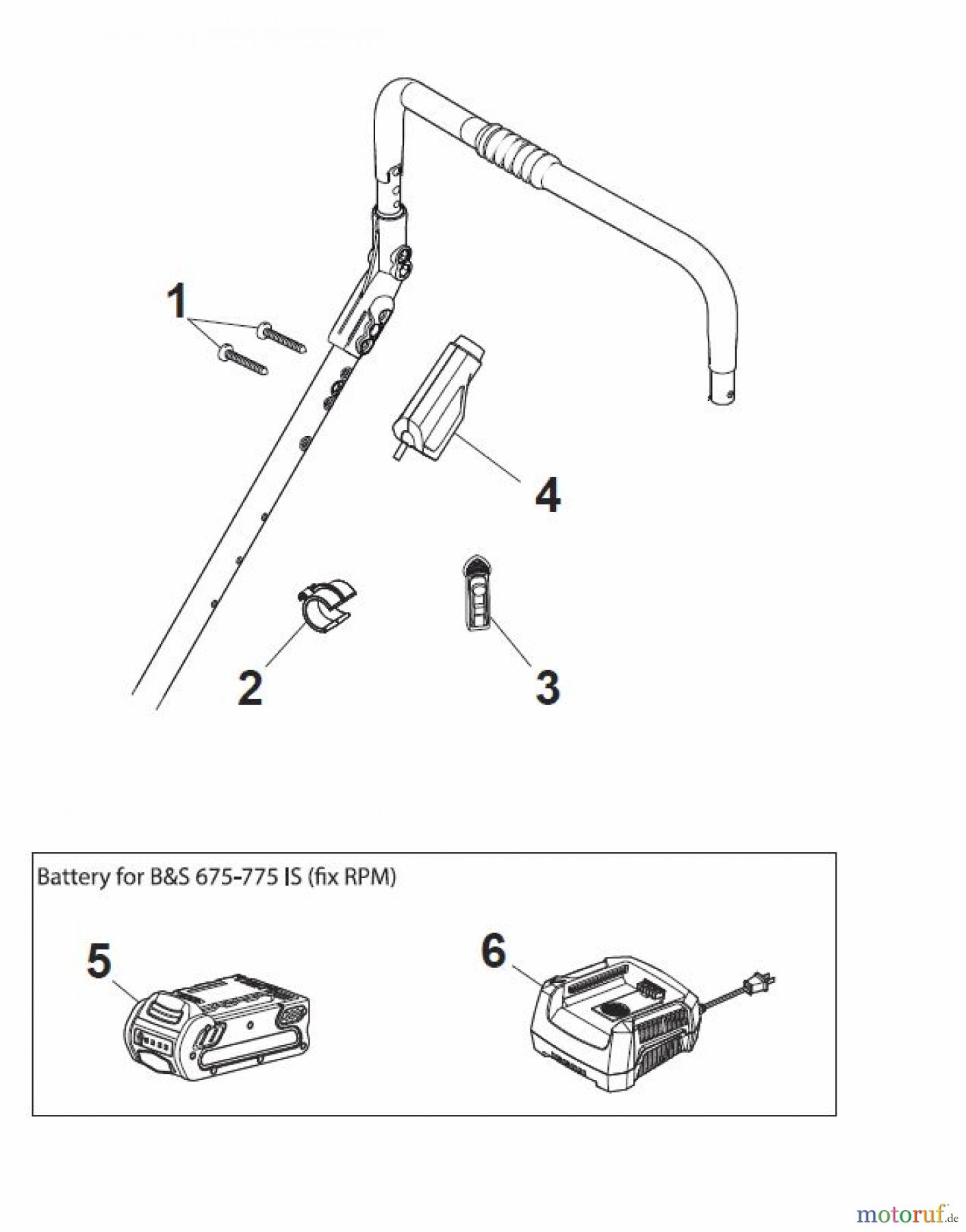 1

4

2

3

Battery for B&S 675-775 IS (fix RPM)

5

6

motoruf.de