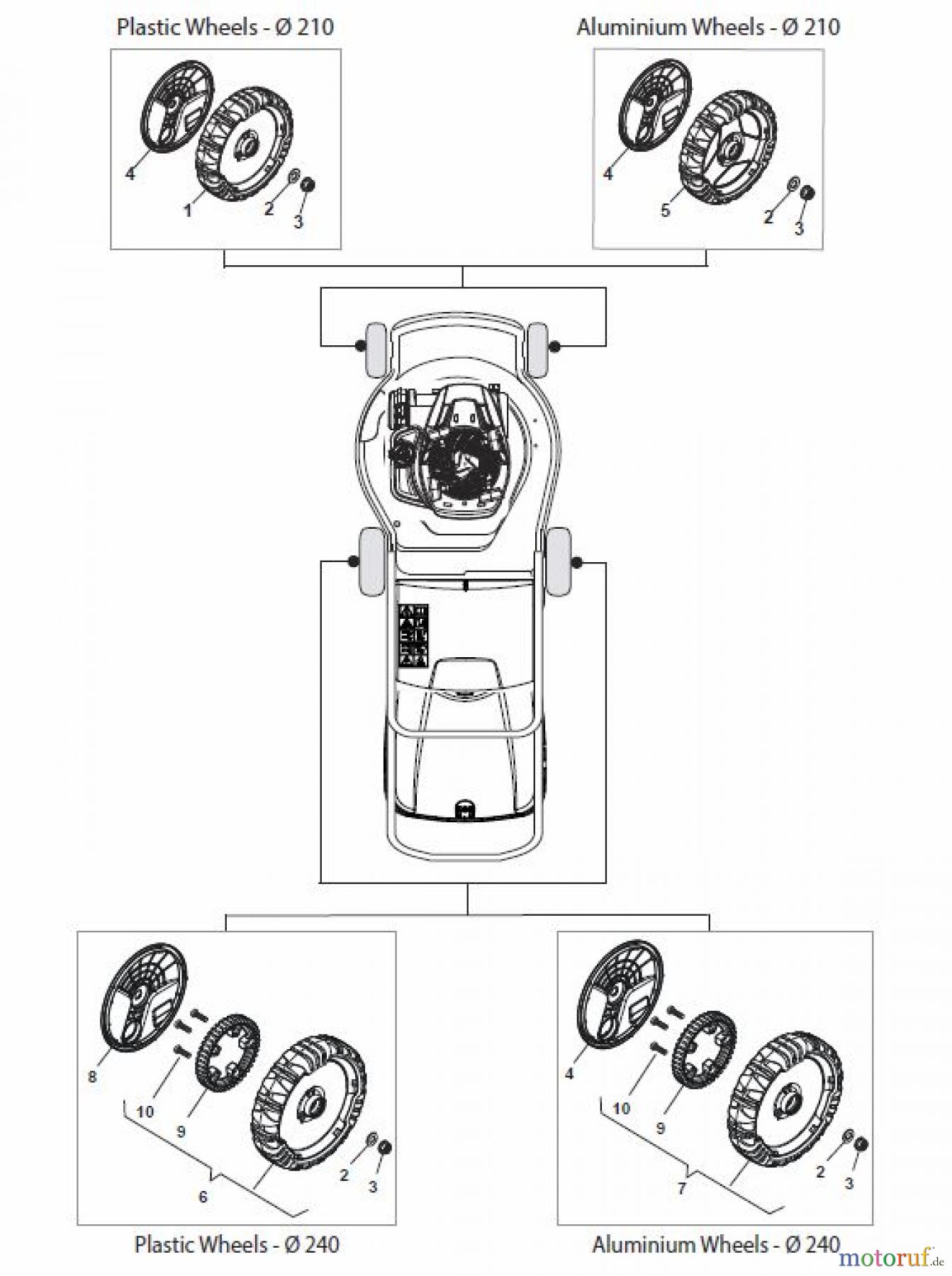 Plastic Wheels - Ø 210

4
1
2
3

Aluminium Wheels - Ø 210

4
5
2
3

8
10
9
6
2
3

Plastic Wheels - Ø 240

4
10
9
7
2
3

Aluminium Wheels - Ø 240

motoruf.de