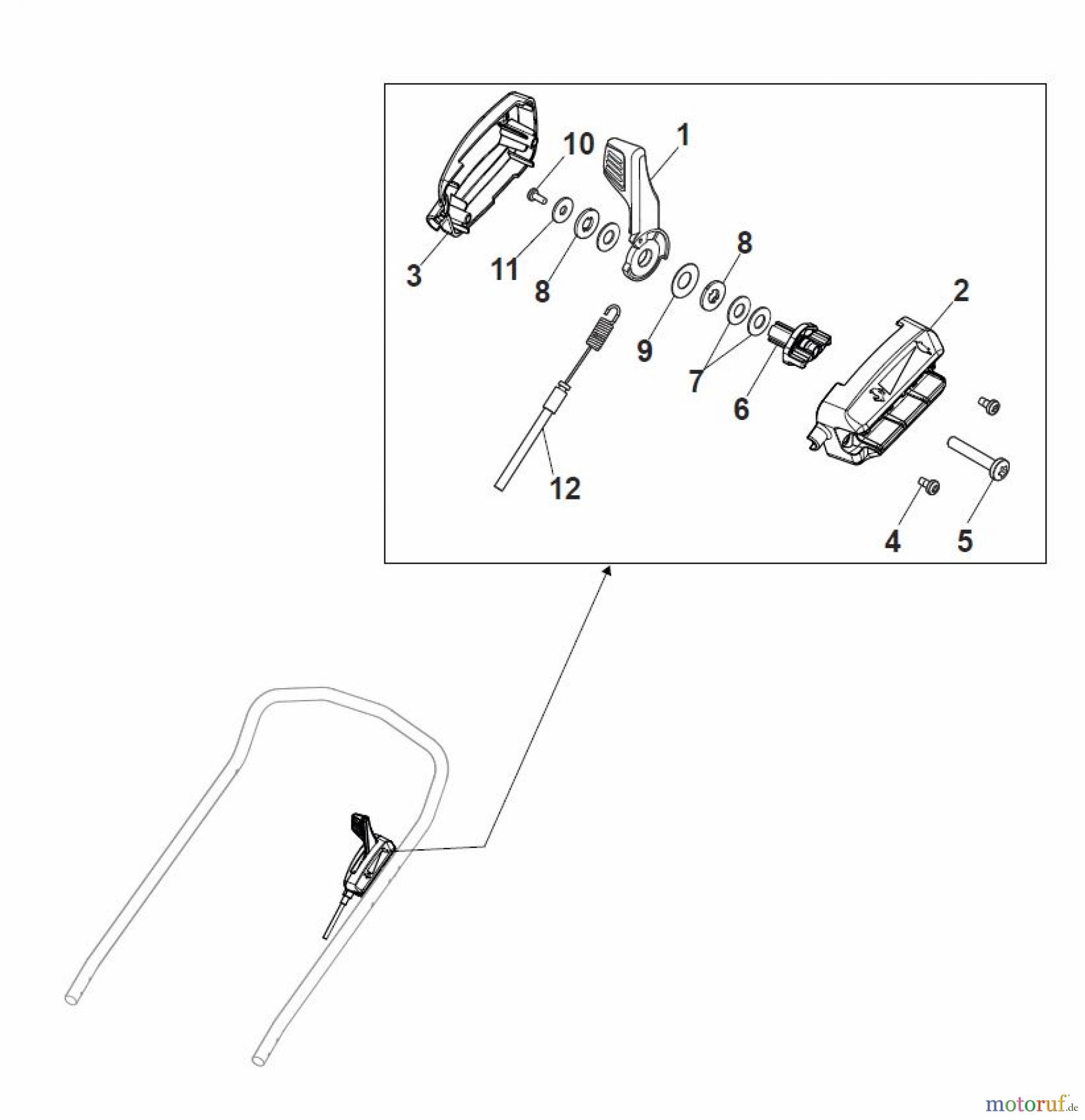 10
1
3
11
8
8
2
9
7
6
12
4
5
motoruf.de