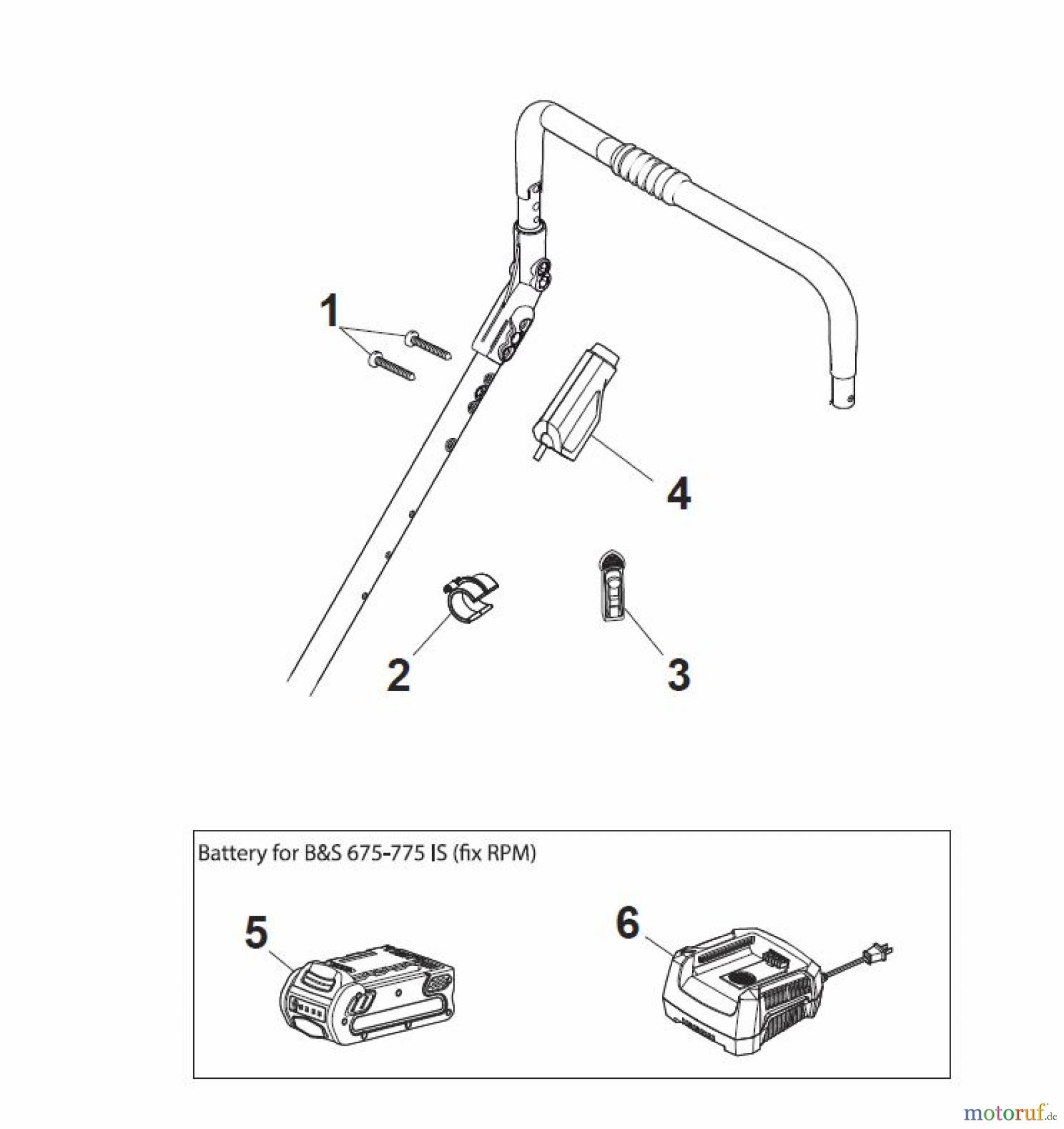 1

4

2

3

Battery for B&S 675-775 IS (fix RPM)

5

6

motoruf.de