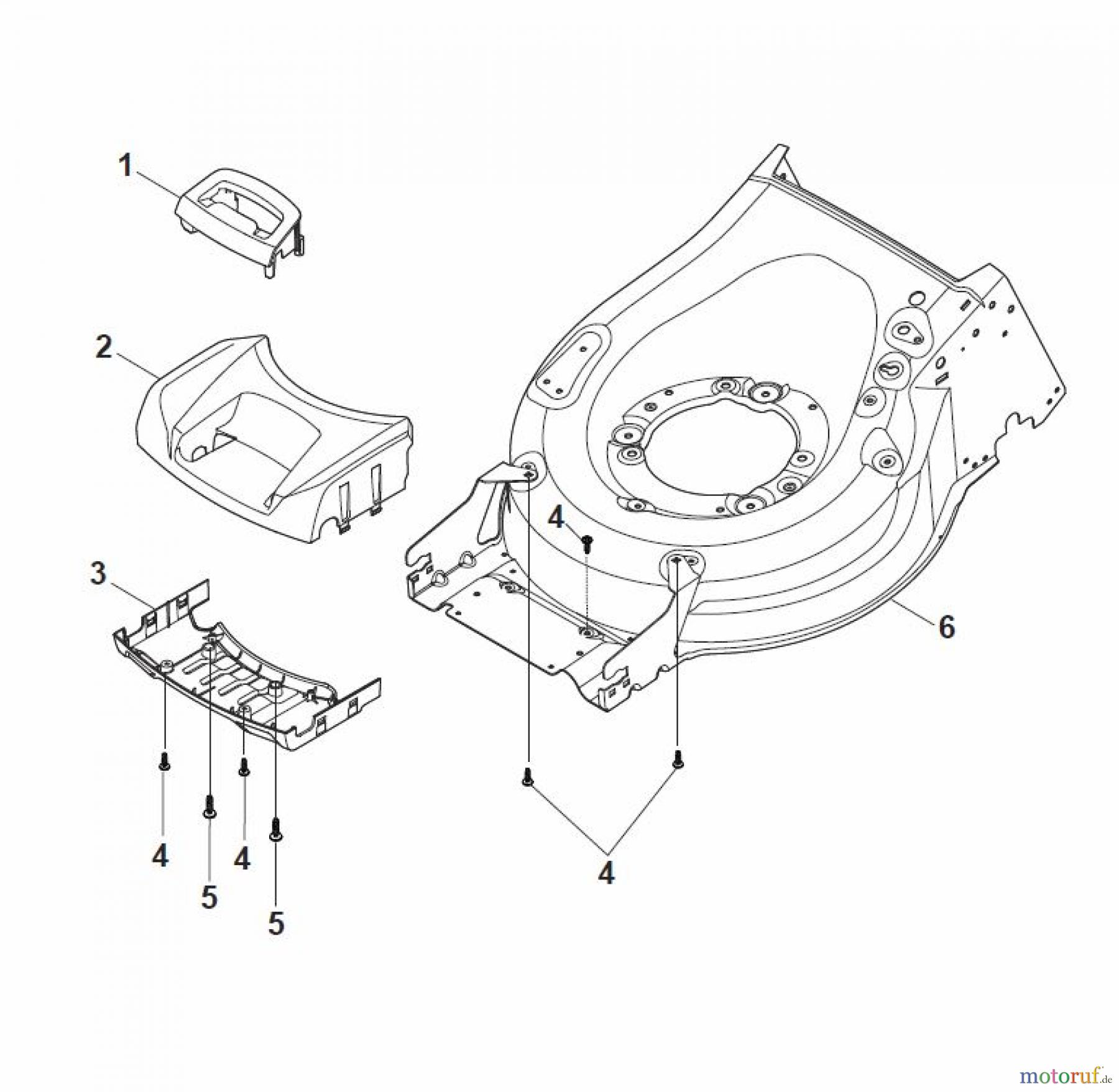 1

2

3

4

6

4

5

4

5

4

motoruf.de