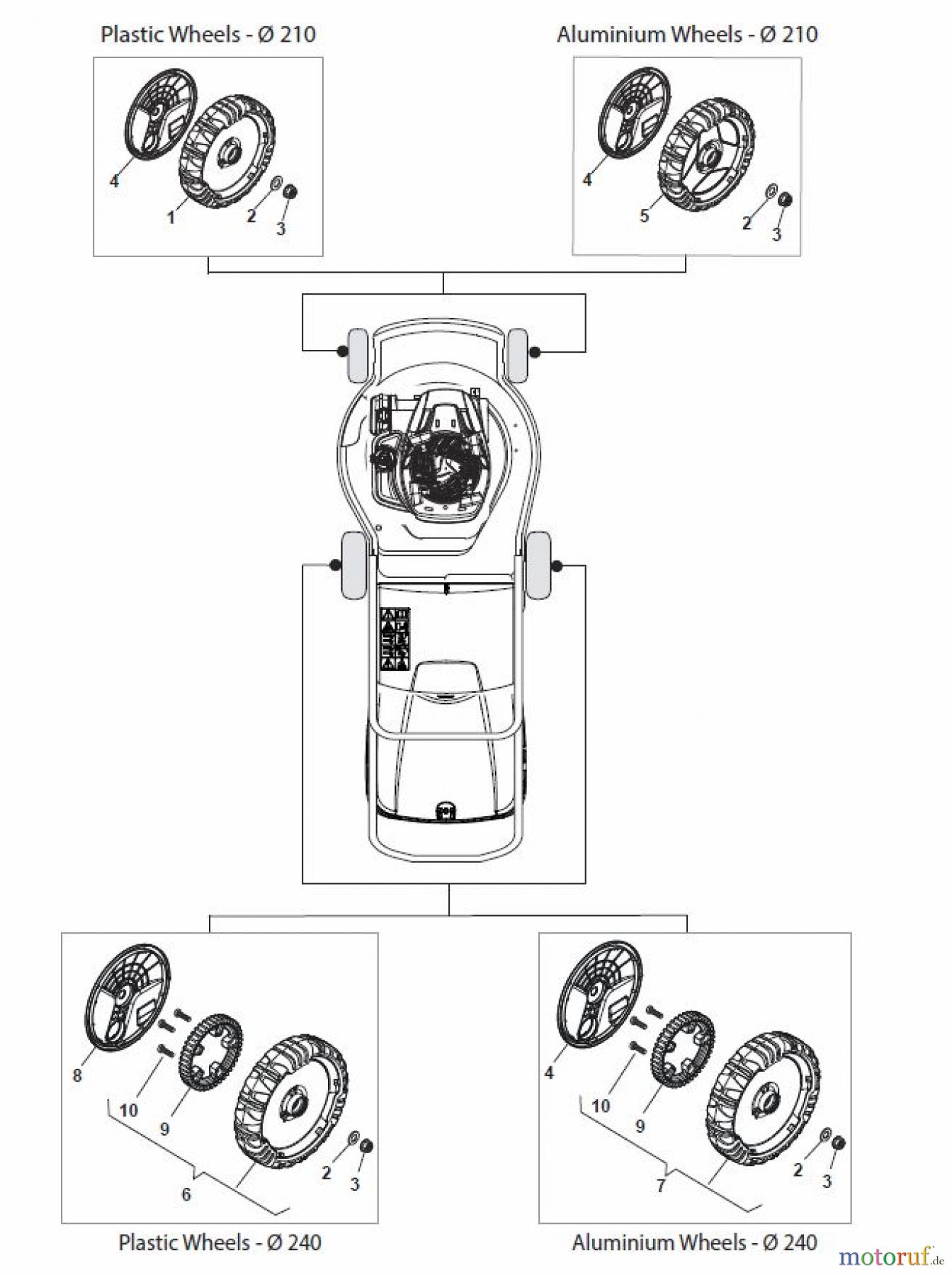 Plastic Wheels - Ø 210

4
1
2
3

Aluminium Wheels - Ø 210

4
5
2
3

8
10
9
6
2
3

Plastic Wheels - Ø 240

4
10
9
7
2
3

Aluminium Wheels - Ø 240

motoruf.de