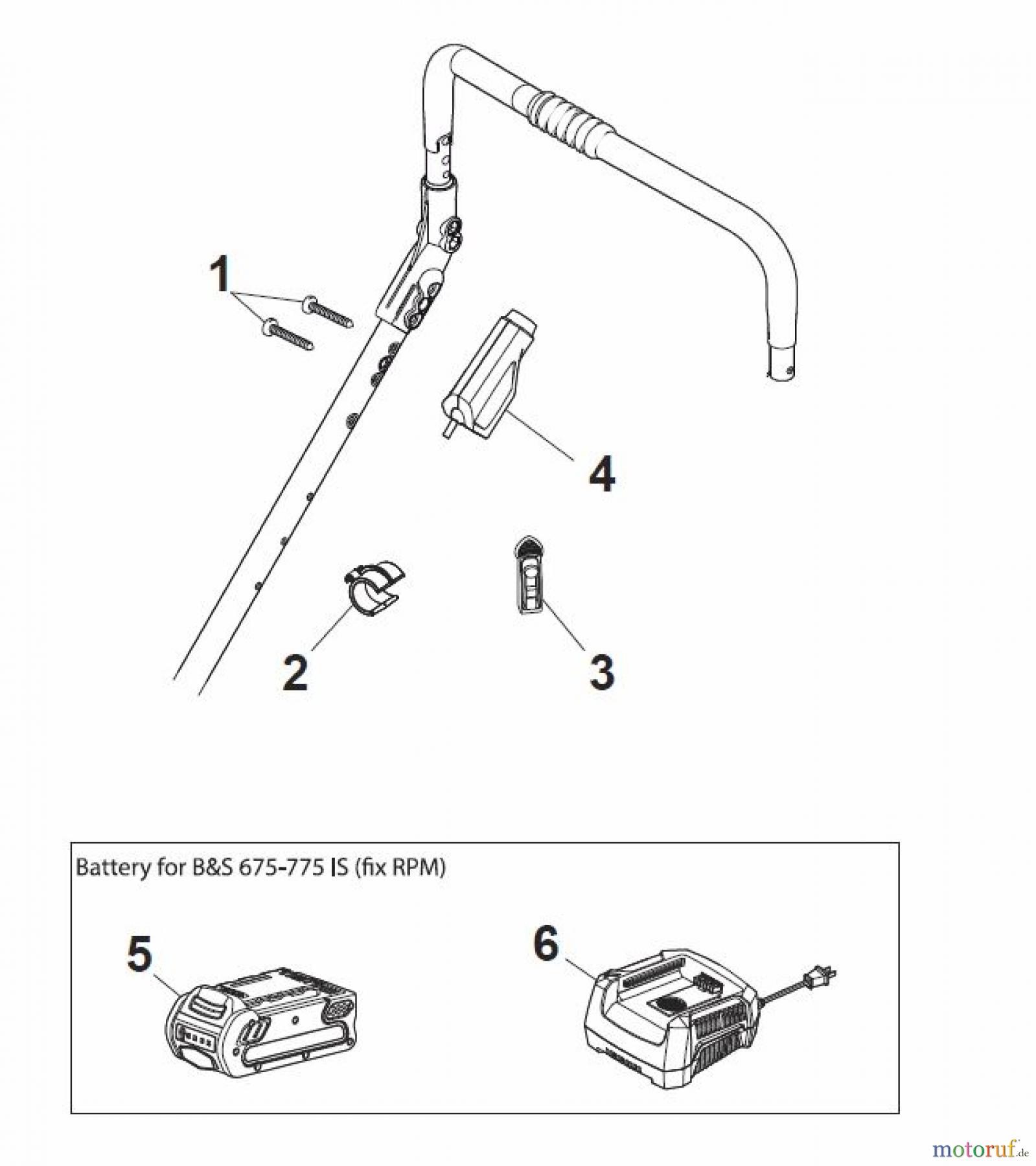 1

4

2

3

Battery for B&S 675-775 IS (fix RPM)

5

6

motoruf.de