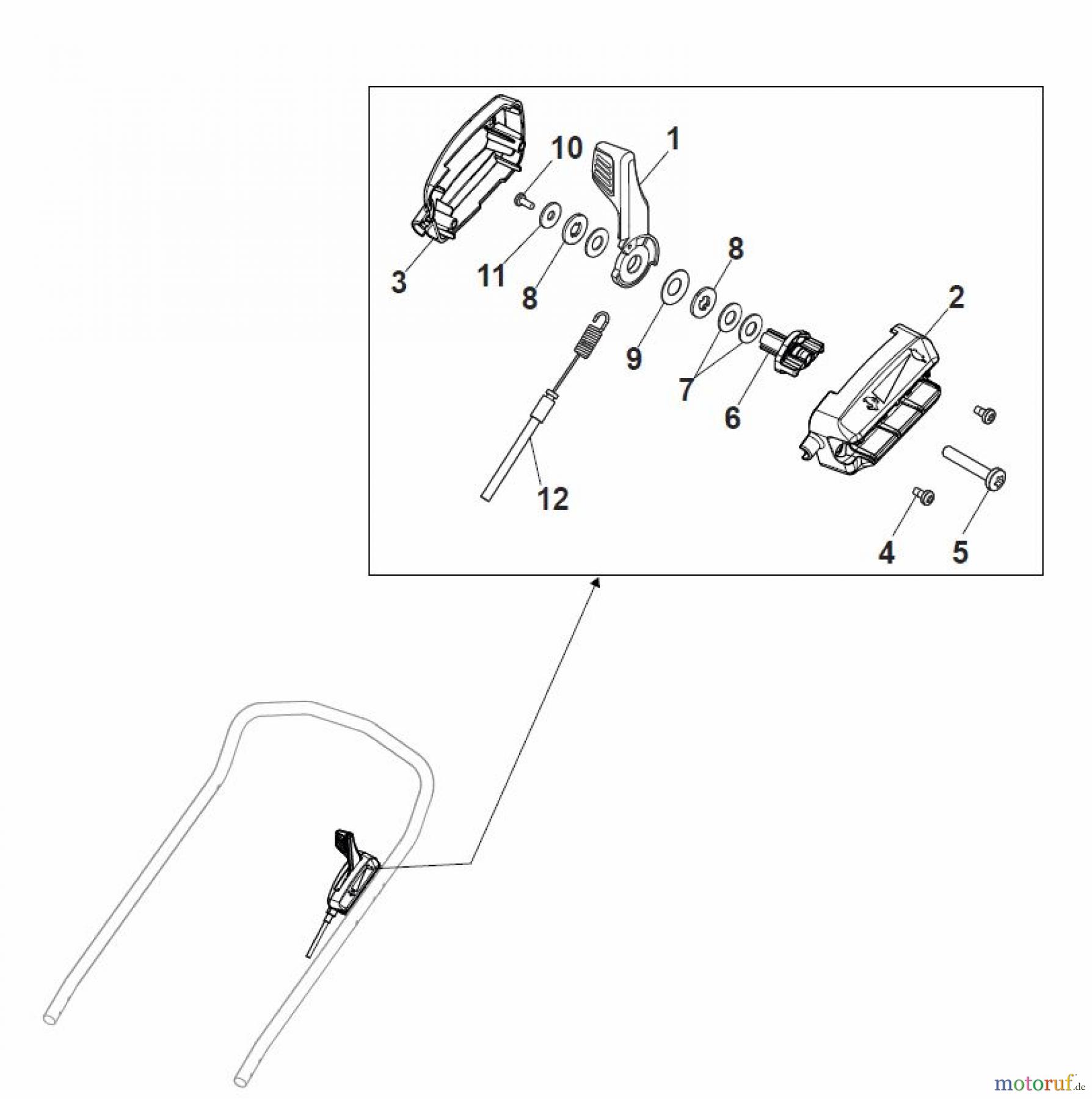 10
1
3
11
8
8
2
9
7
6
12
4
5
motoruf.de