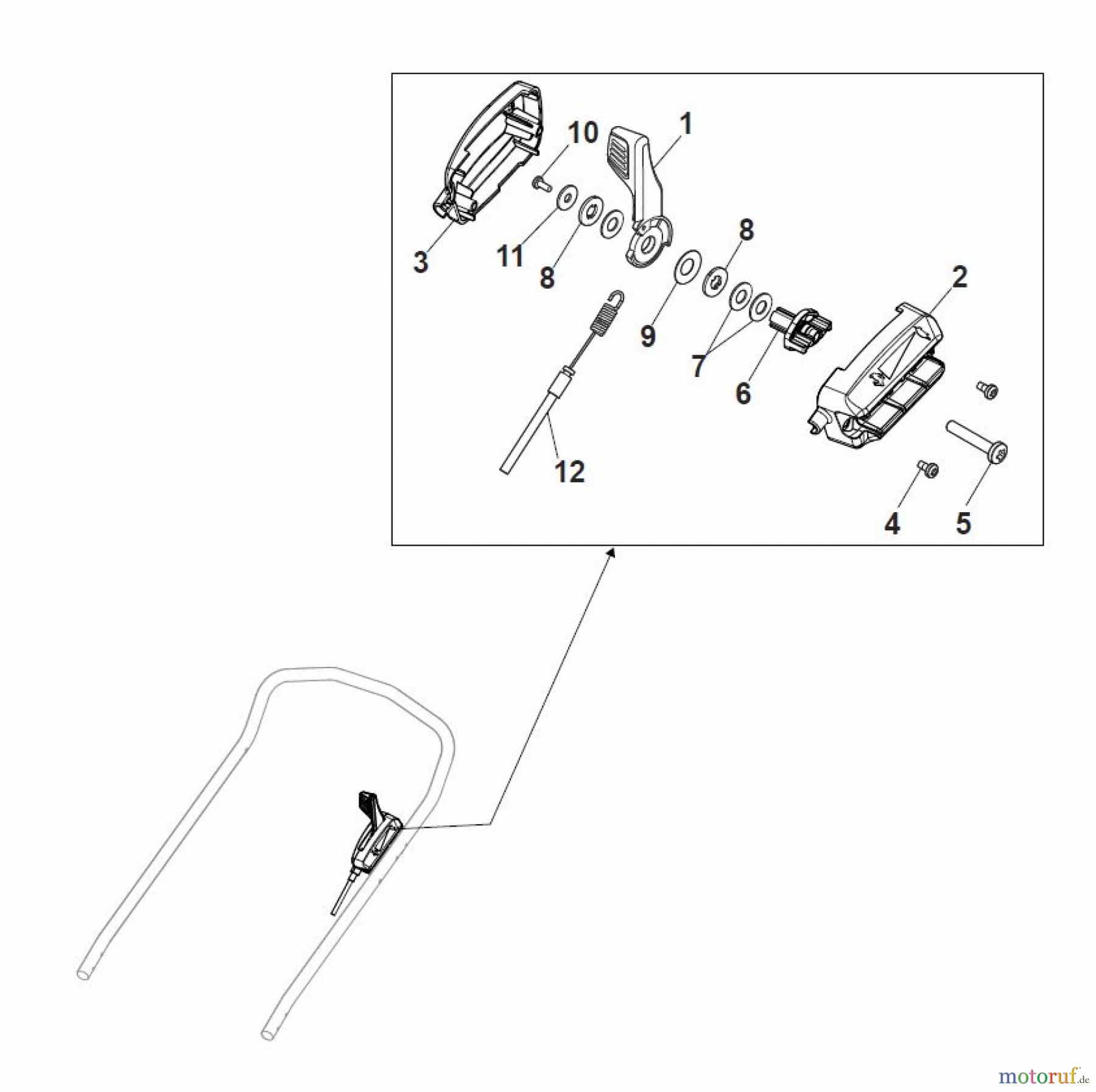 10
1
3
11
8
8
2
9
7
6
12
4
5
motoruf.de