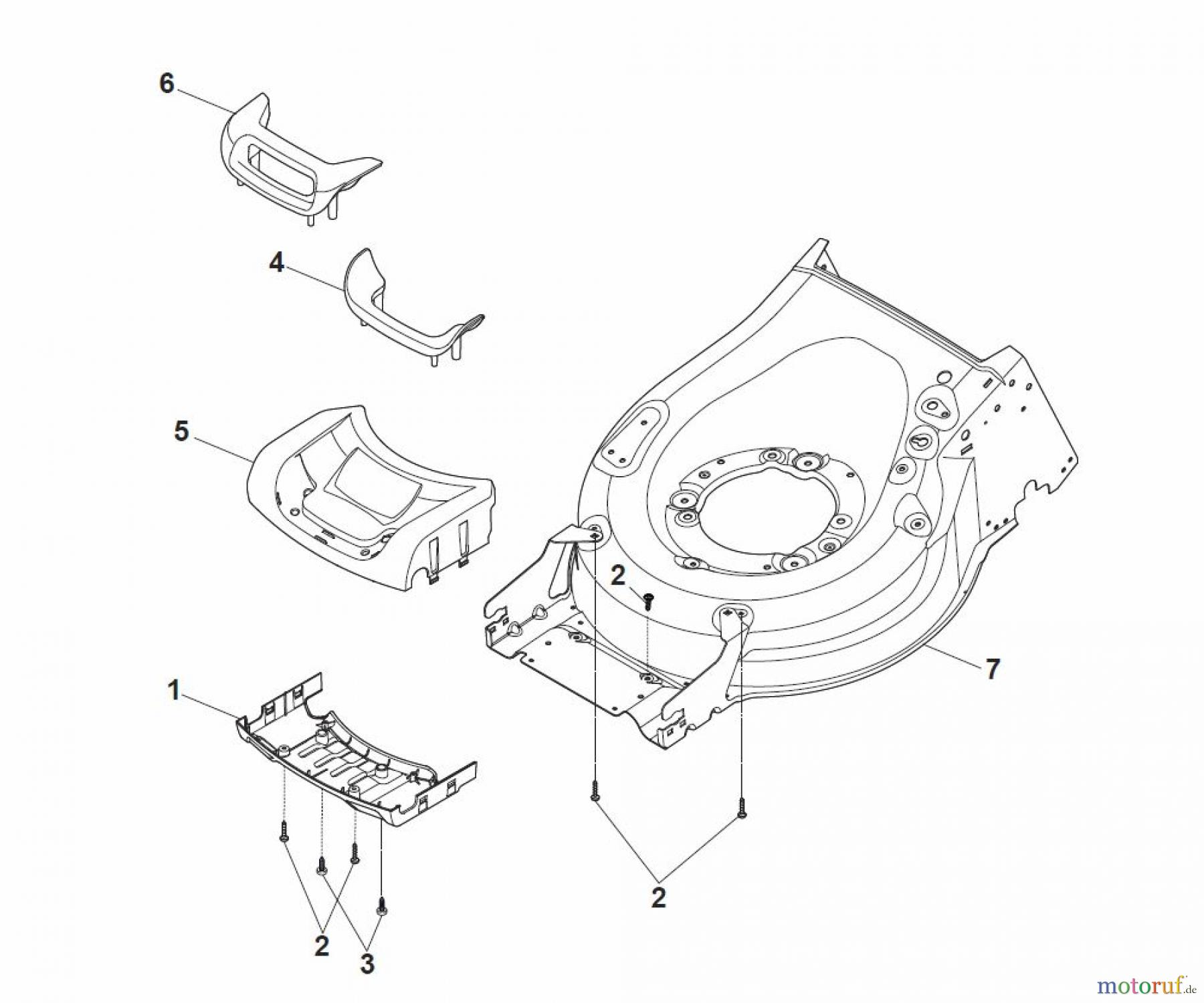 6

4

5

2

7

1

2

2

3

motoruf.de