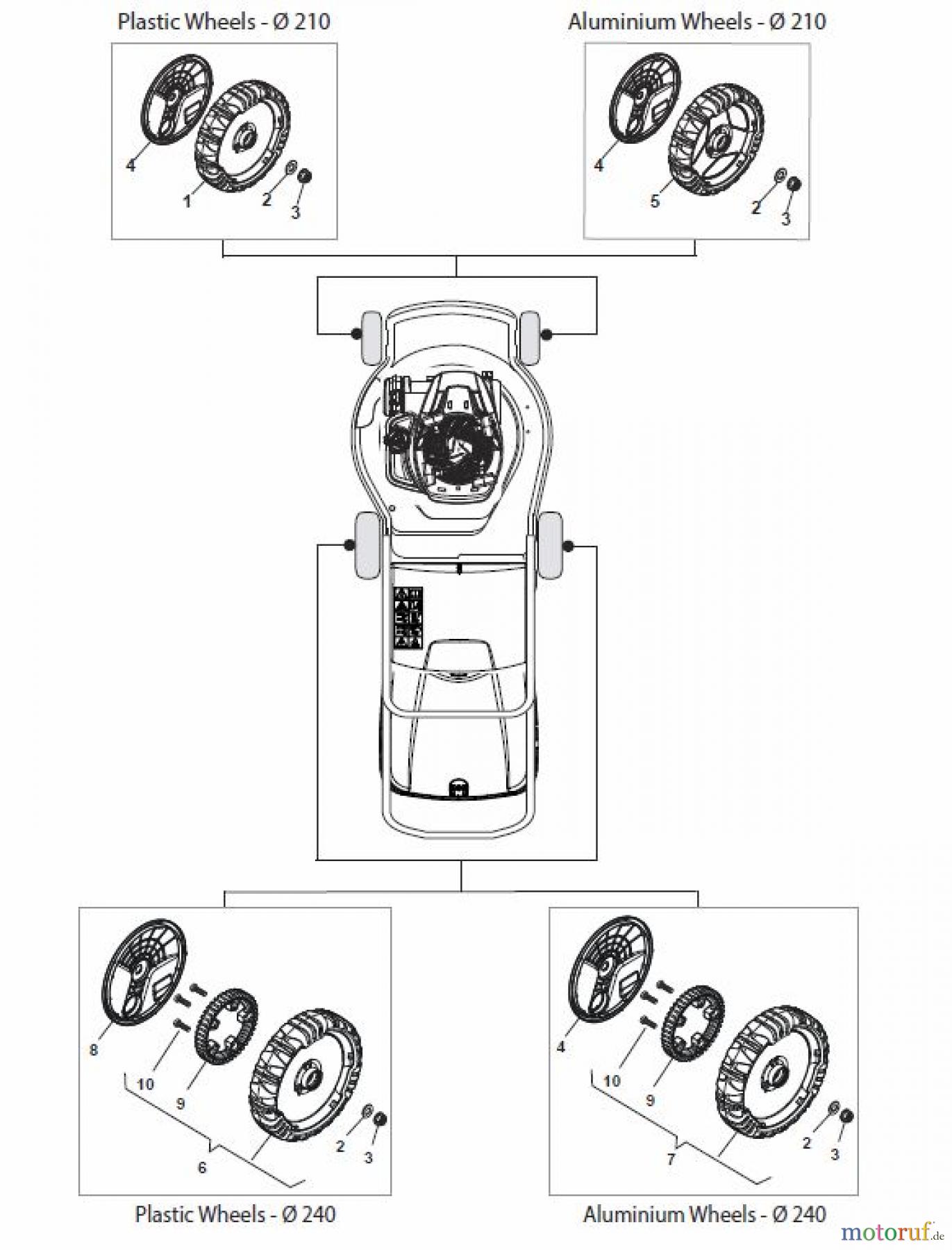 Plastic Wheels - Ø 210

4
1
2
3

Aluminium Wheels - Ø 210

4
5
2
3

8
10
9
6
2
3

Plastic Wheels - Ø 240

4
10
9
7
2
3

Aluminium Wheels - Ø 240

motoruf.de