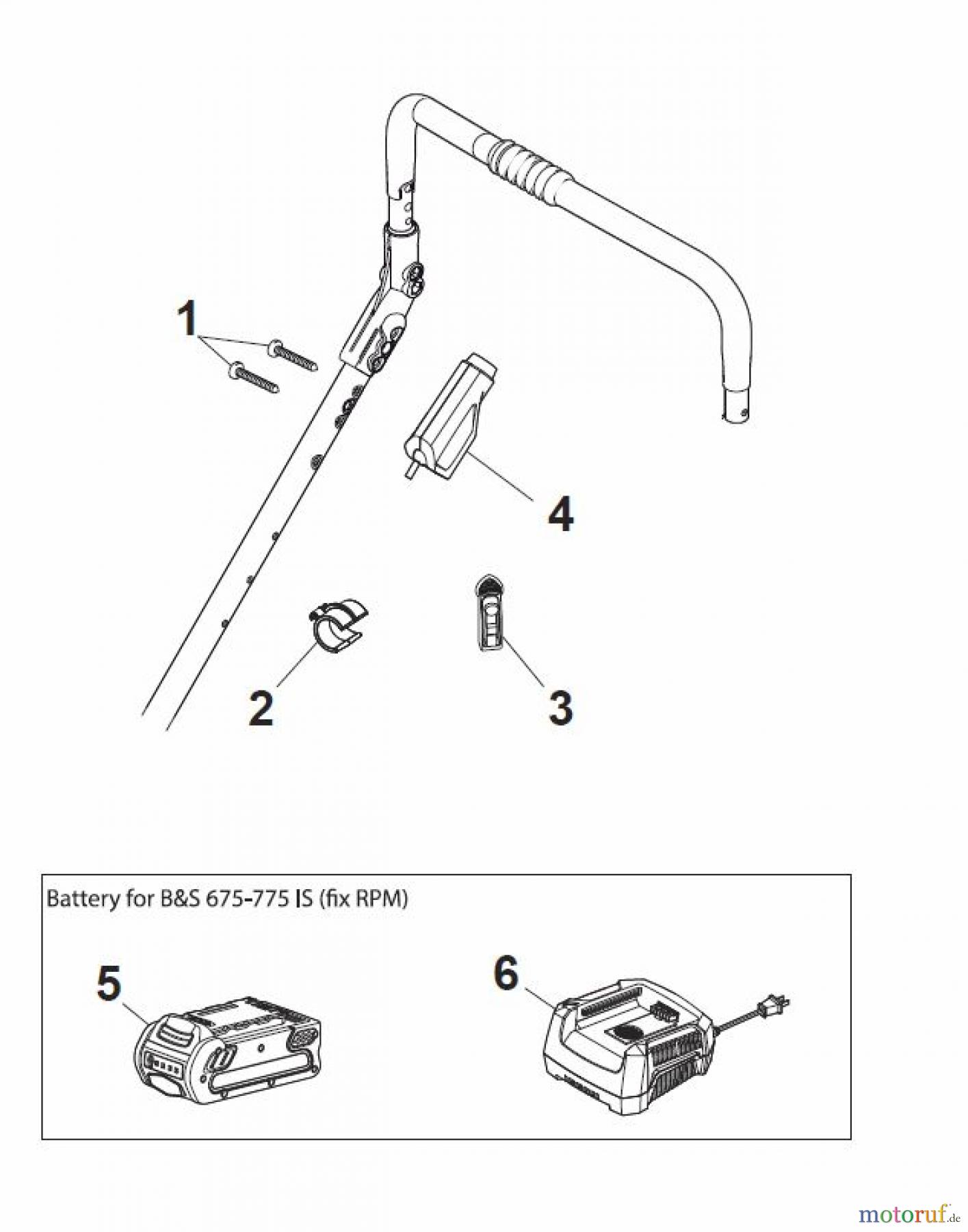 1

4

2

3

Battery for B&S 675-775 IS (fix RPM)

5

6

motoruf.de