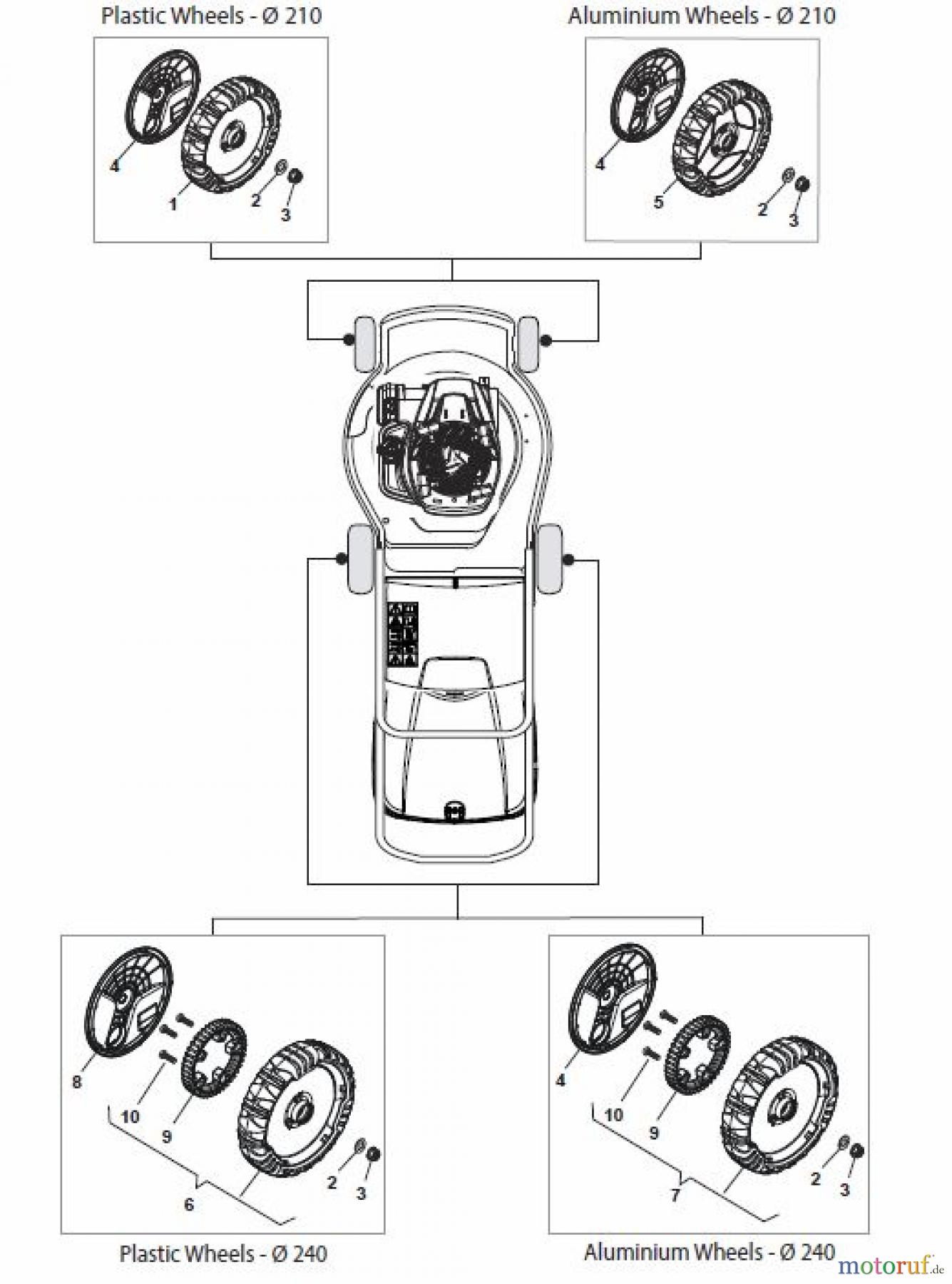 Plastic Wheels - Ø 210

4
1
2
3

Aluminium Wheels - Ø 210

4
5
2
3

8
10
9
6
2
3

Plastic Wheels - Ø 240

4
10
9
7
2
3

Aluminium Wheels - Ø 240

motoruf.de