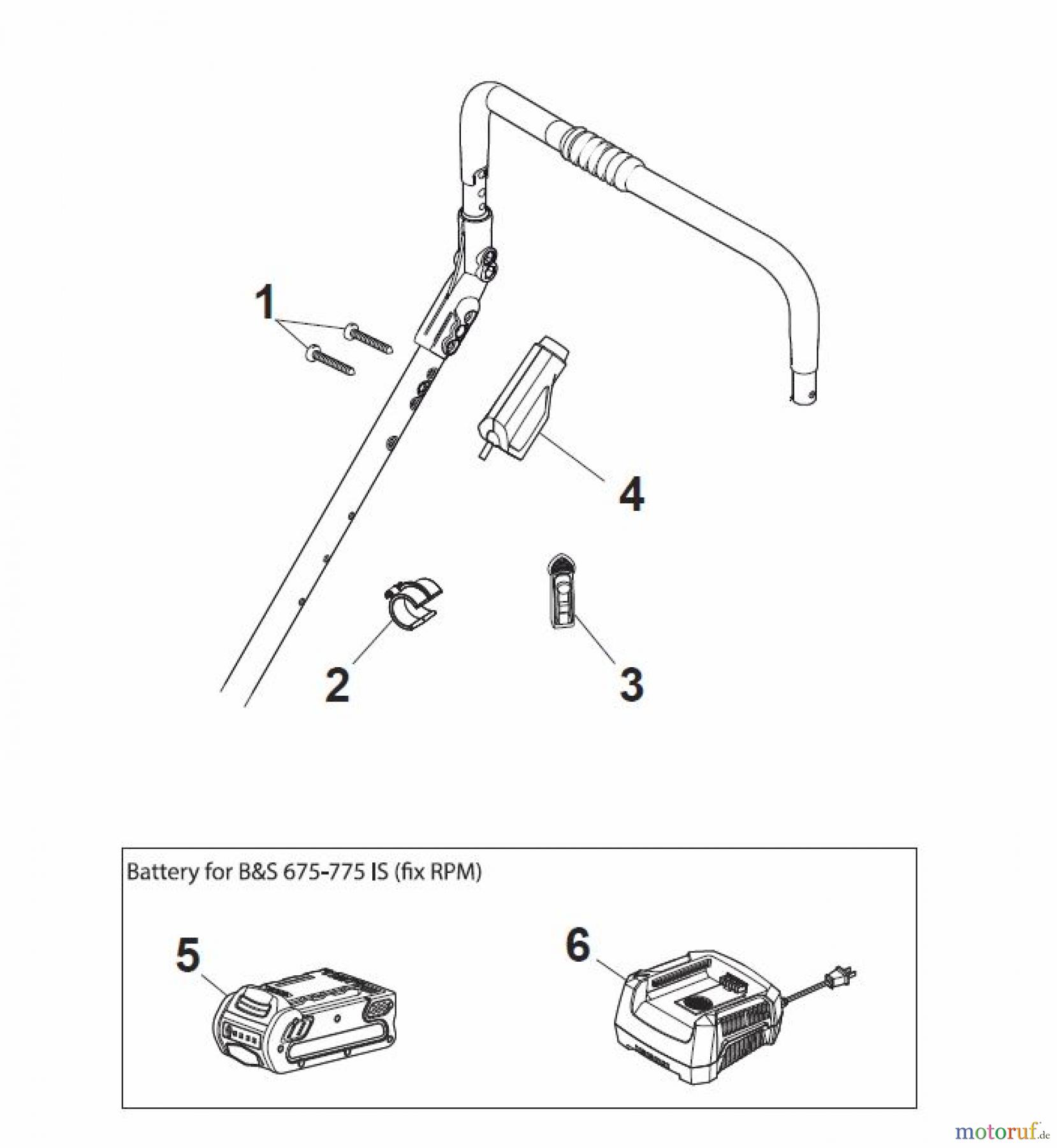 1

4

2

3

Battery for B&S 675-775 IS (fix RPM)

5

6

motoruf.de