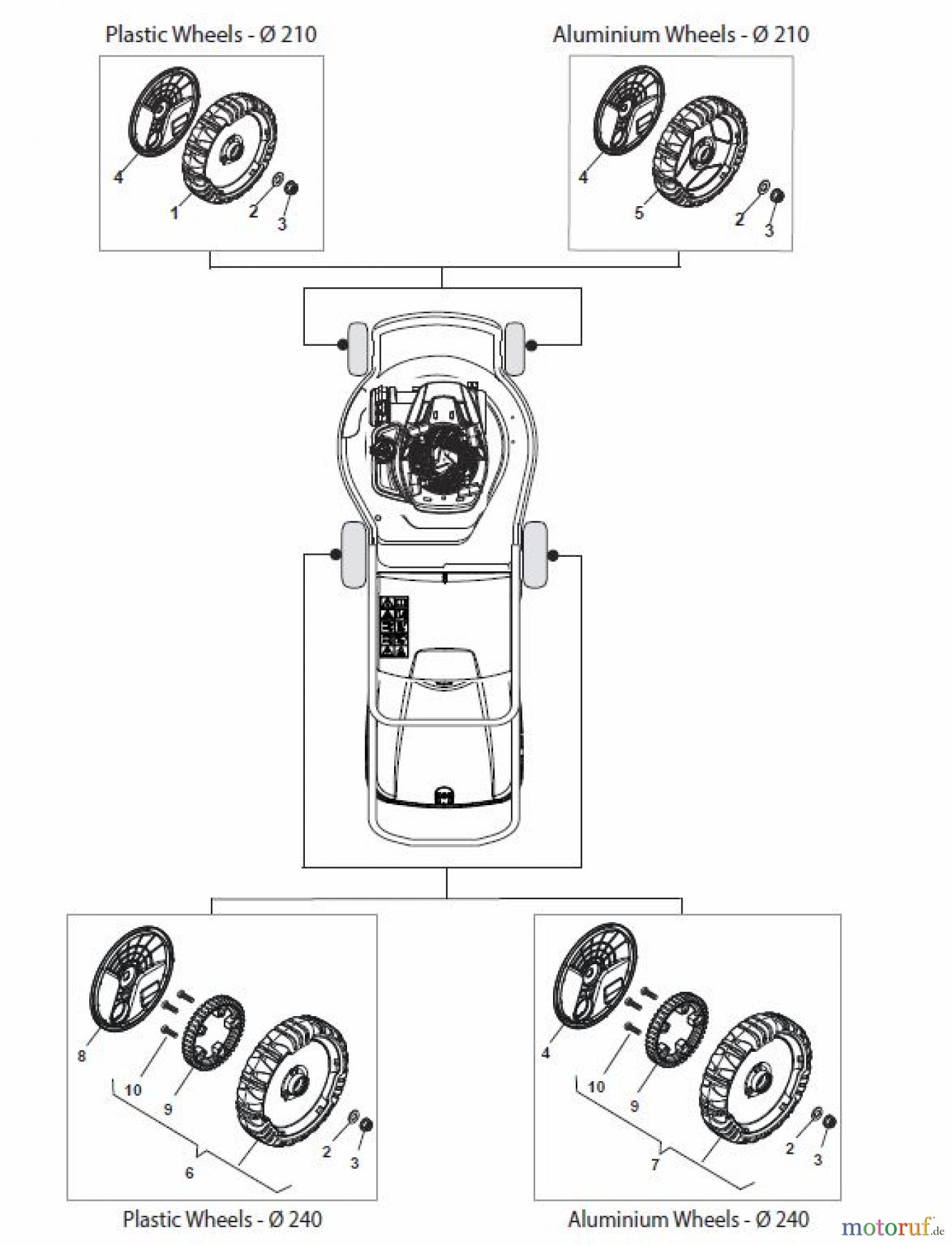 Plastic Wheels - Ø 210

4
1
2
3

Aluminium Wheels - Ø 210

4
5
2
3

8
10
9
2
3
6

Plastic Wheels - Ø 240

4
10
9
2
3
7

Aluminium Wheels - Ø 240

motoruf.de