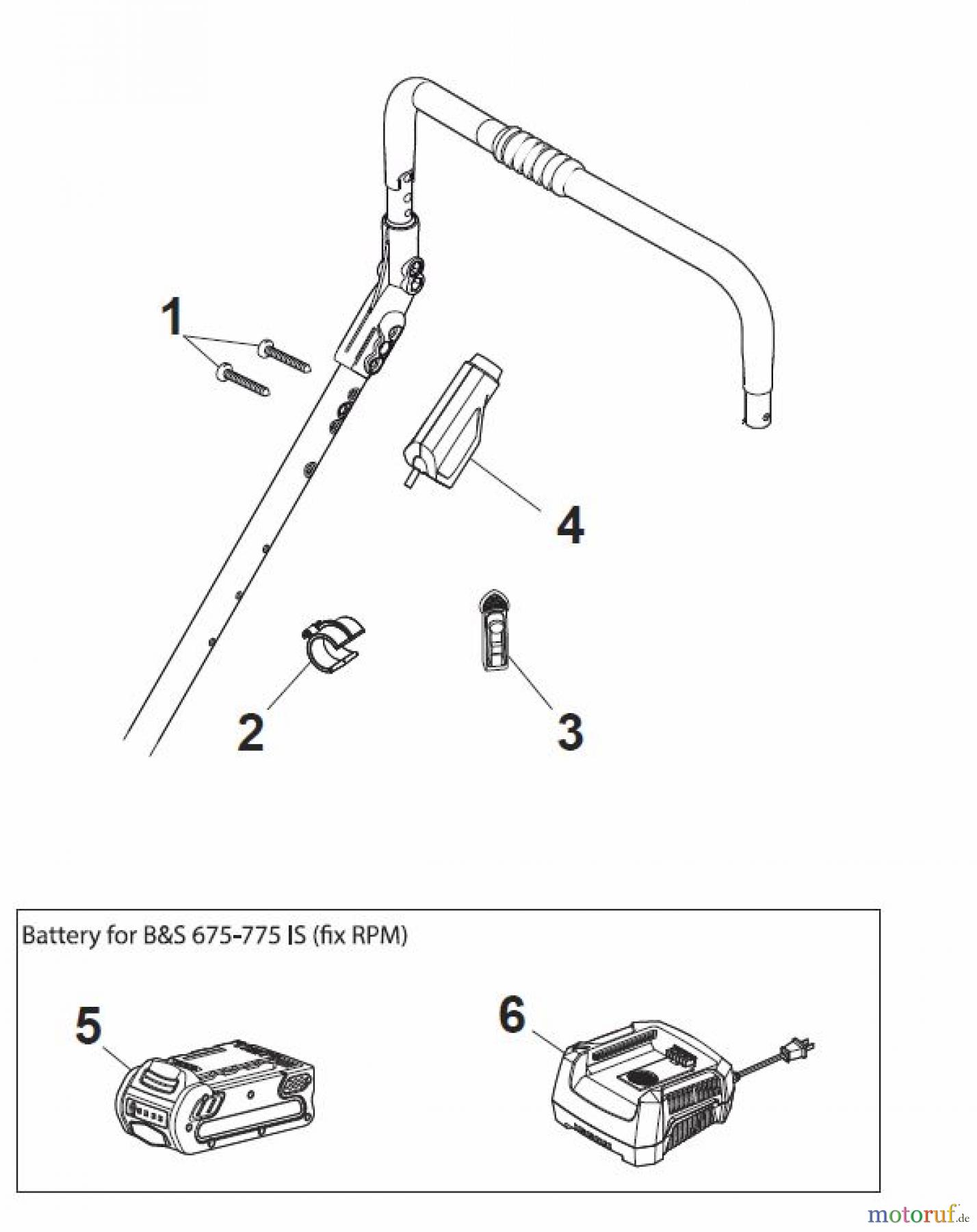 1

4

2

3

Battery for B&S 675-775 IS (fix RPM)

5

6

motoruf.de