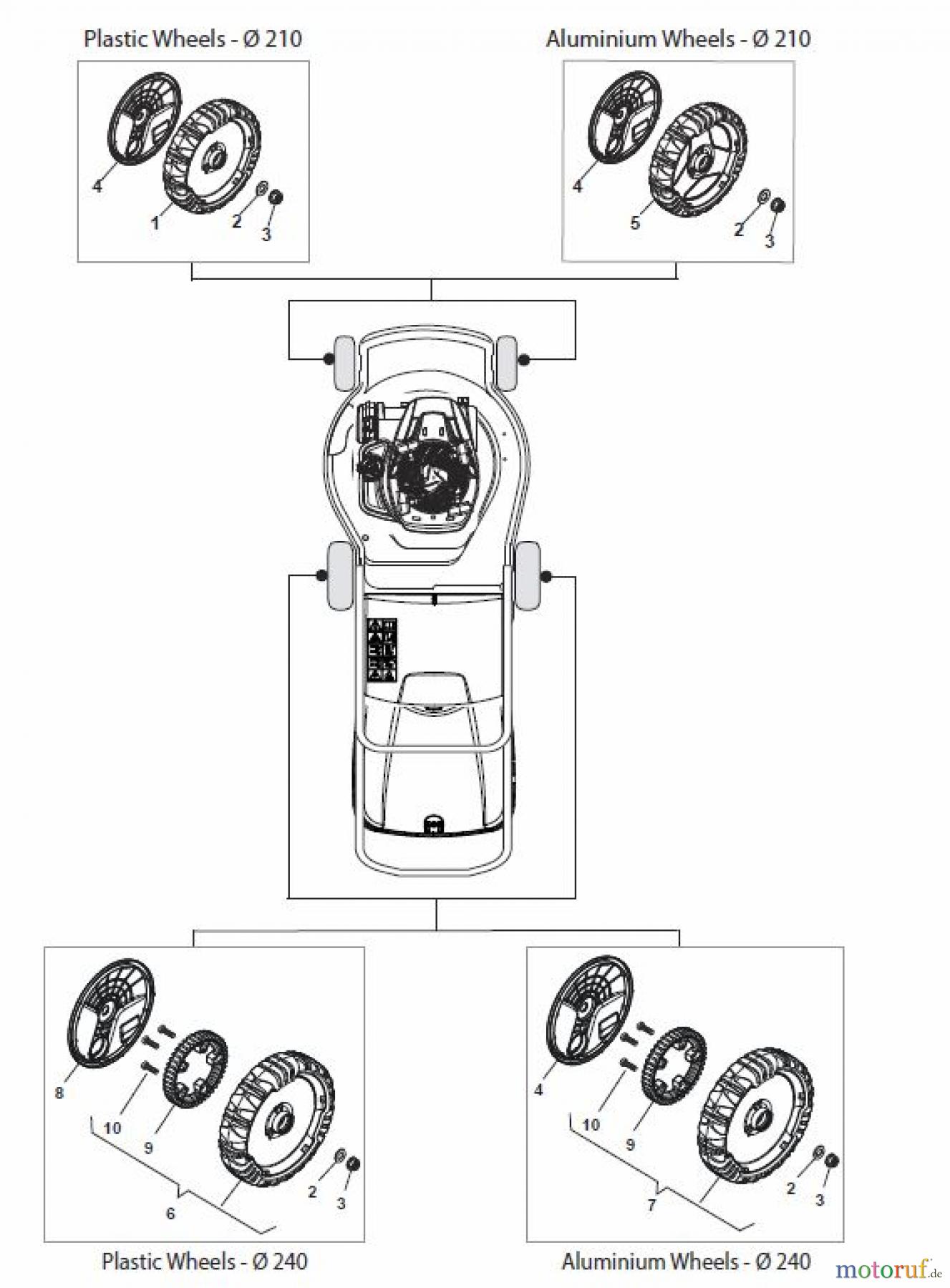 Plastic Wheels - Ø 210

4
1
2
3

Aluminium Wheels - Ø 210

4
5
2
3

8
10
9
6
2
3

Plastic Wheels - Ø 240

4
10
9
7
2
3

Aluminium Wheels - Ø 240

motoruf.de