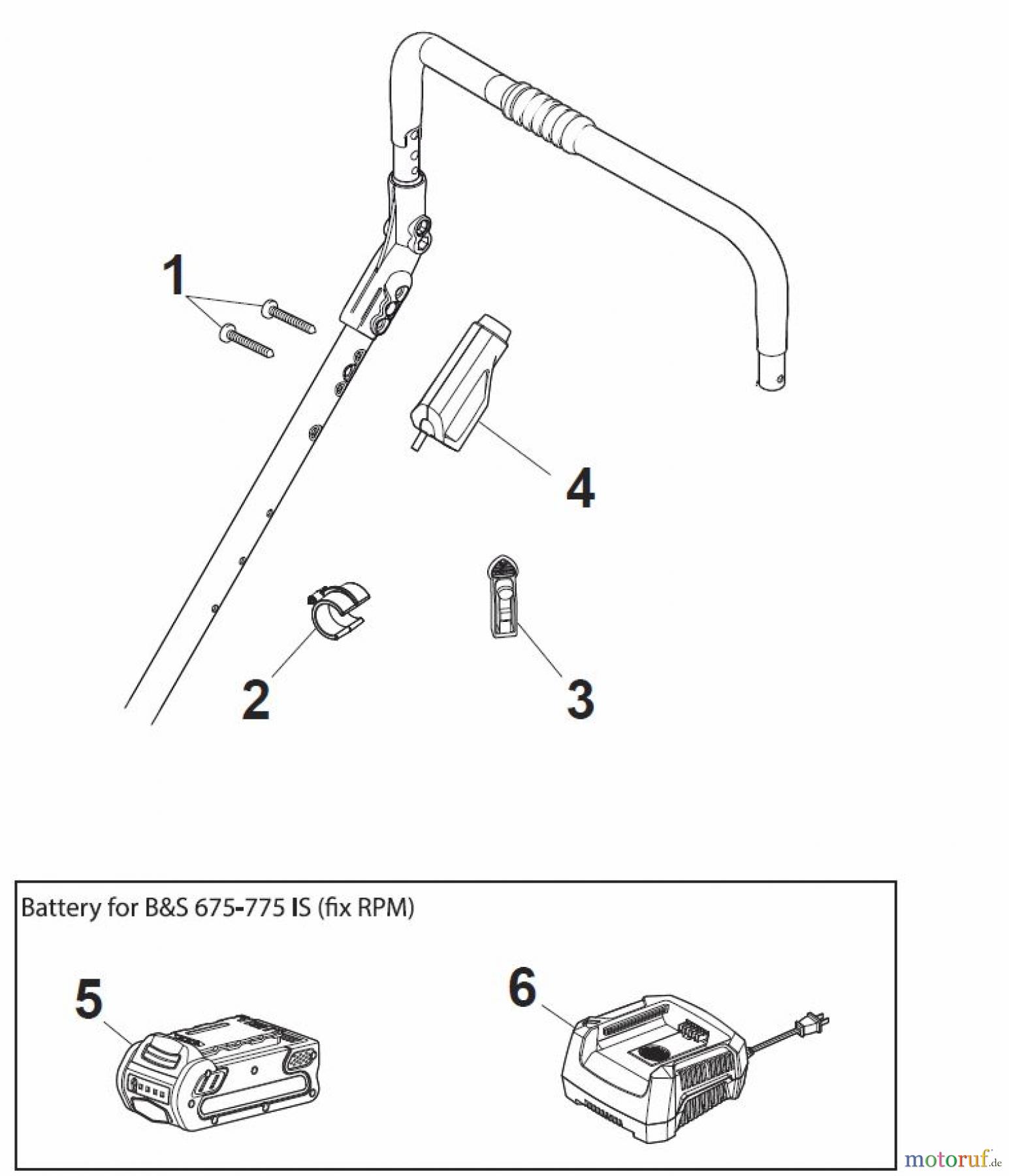 1

4

2

3

Battery for B&S 675-775 IS (fix RPM)

5

6

motoruf.de