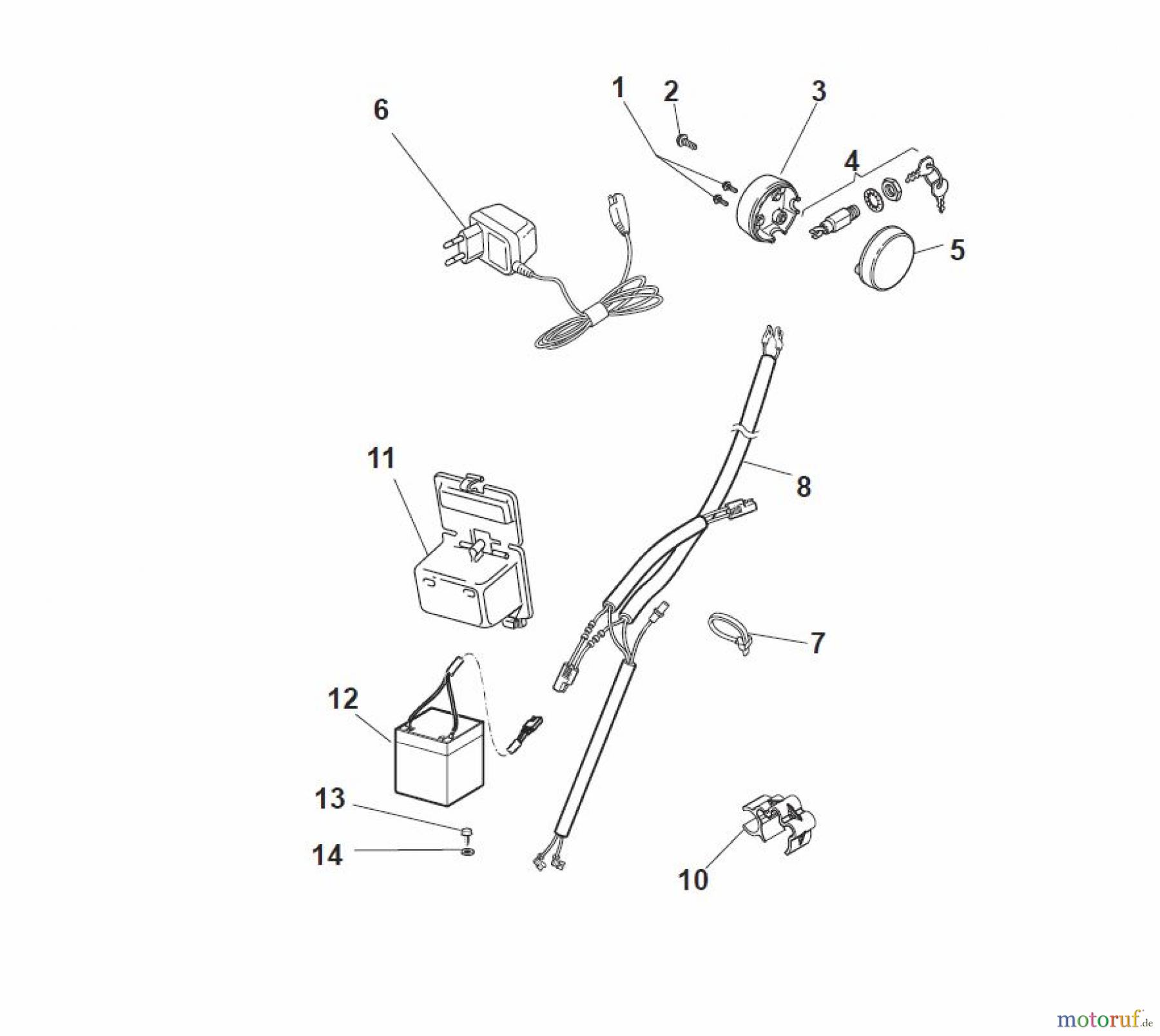 6
1
2
3
4
5
11
8
7
12
13
14
10
motoruf.de