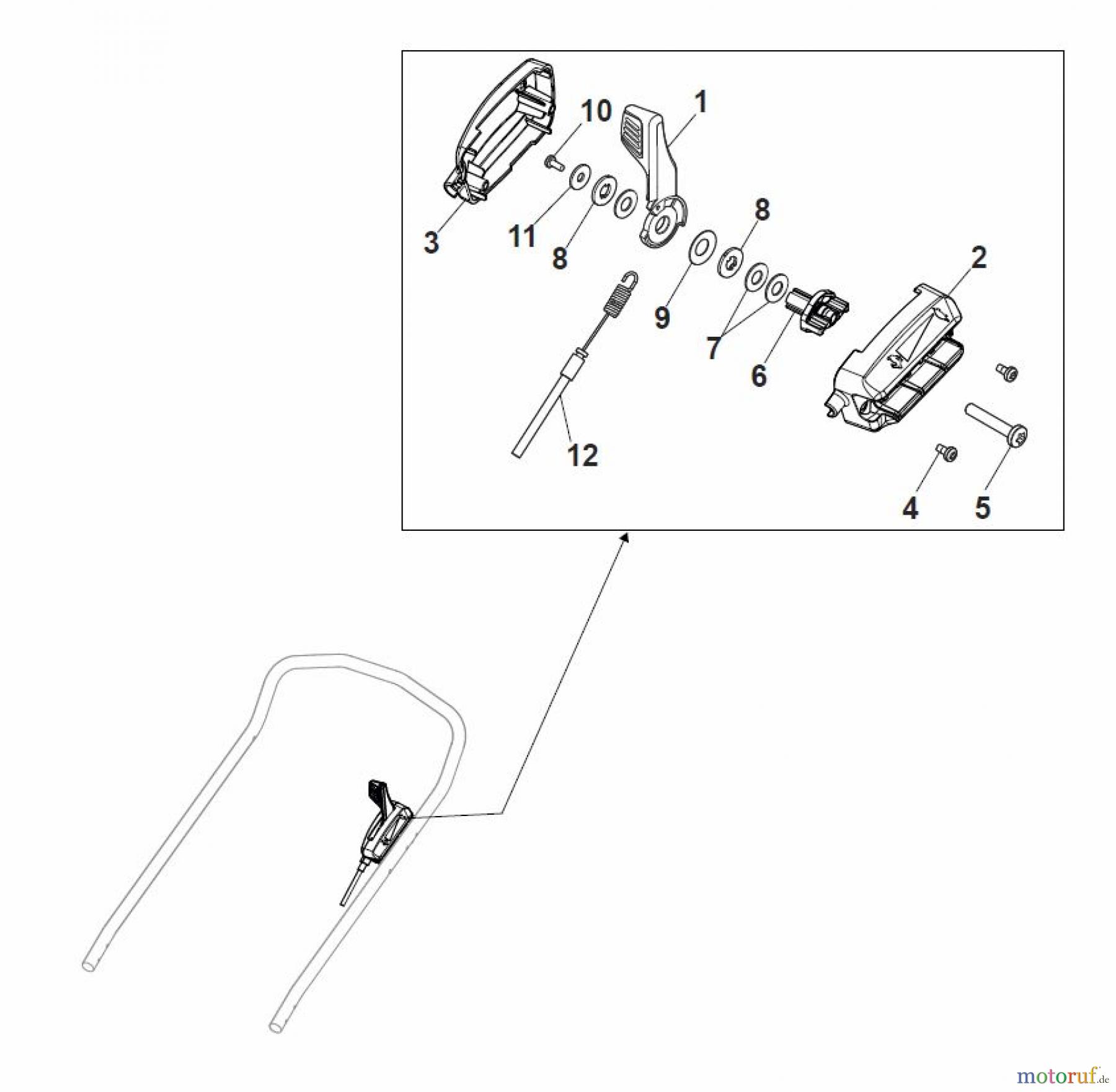 10
1
3
11
8
8
2
9
7
6
12
4
5

motoruf.de