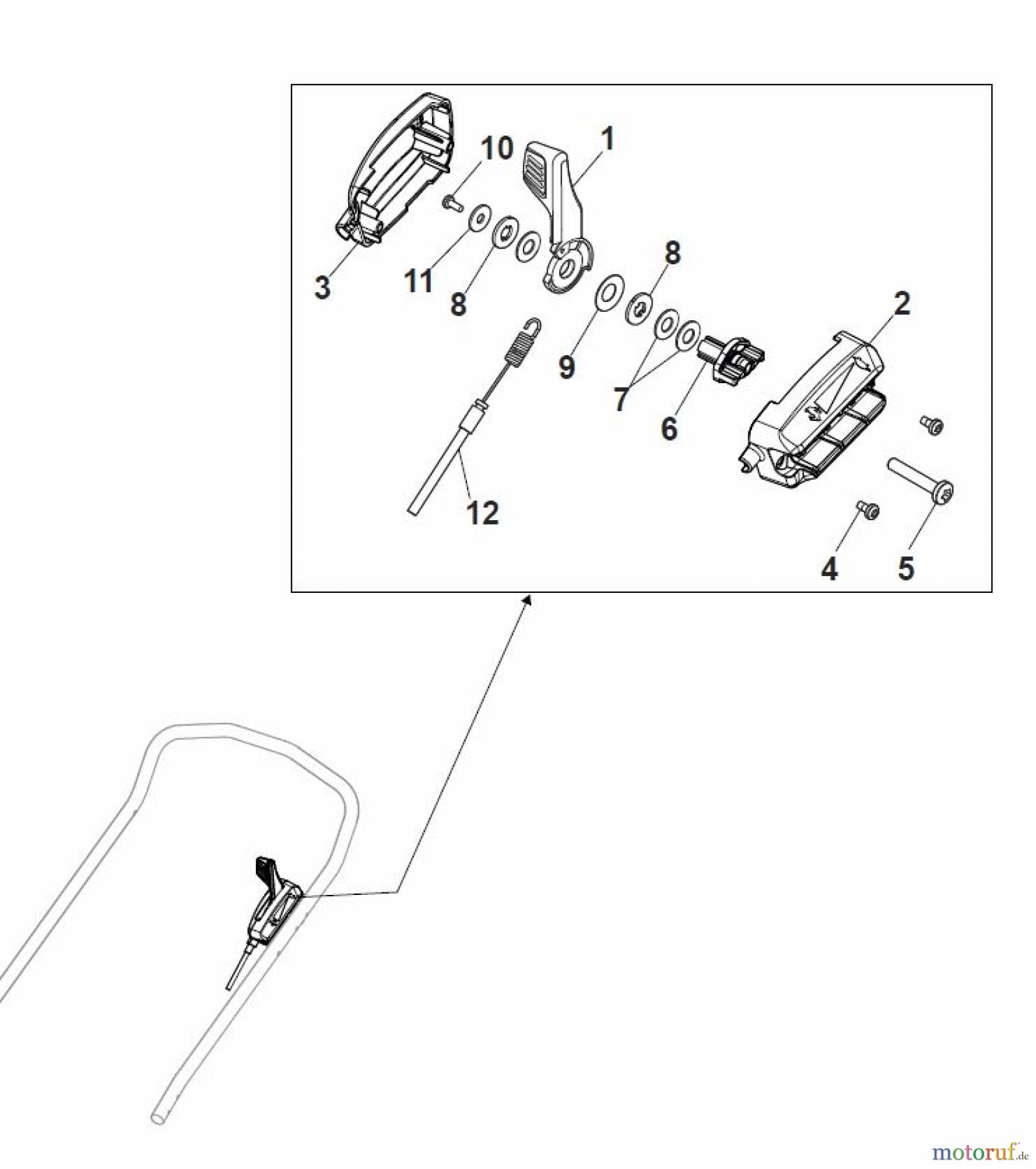 10
1
3
11
8
8
2
9
7
6
12
4
5

motoruf.de