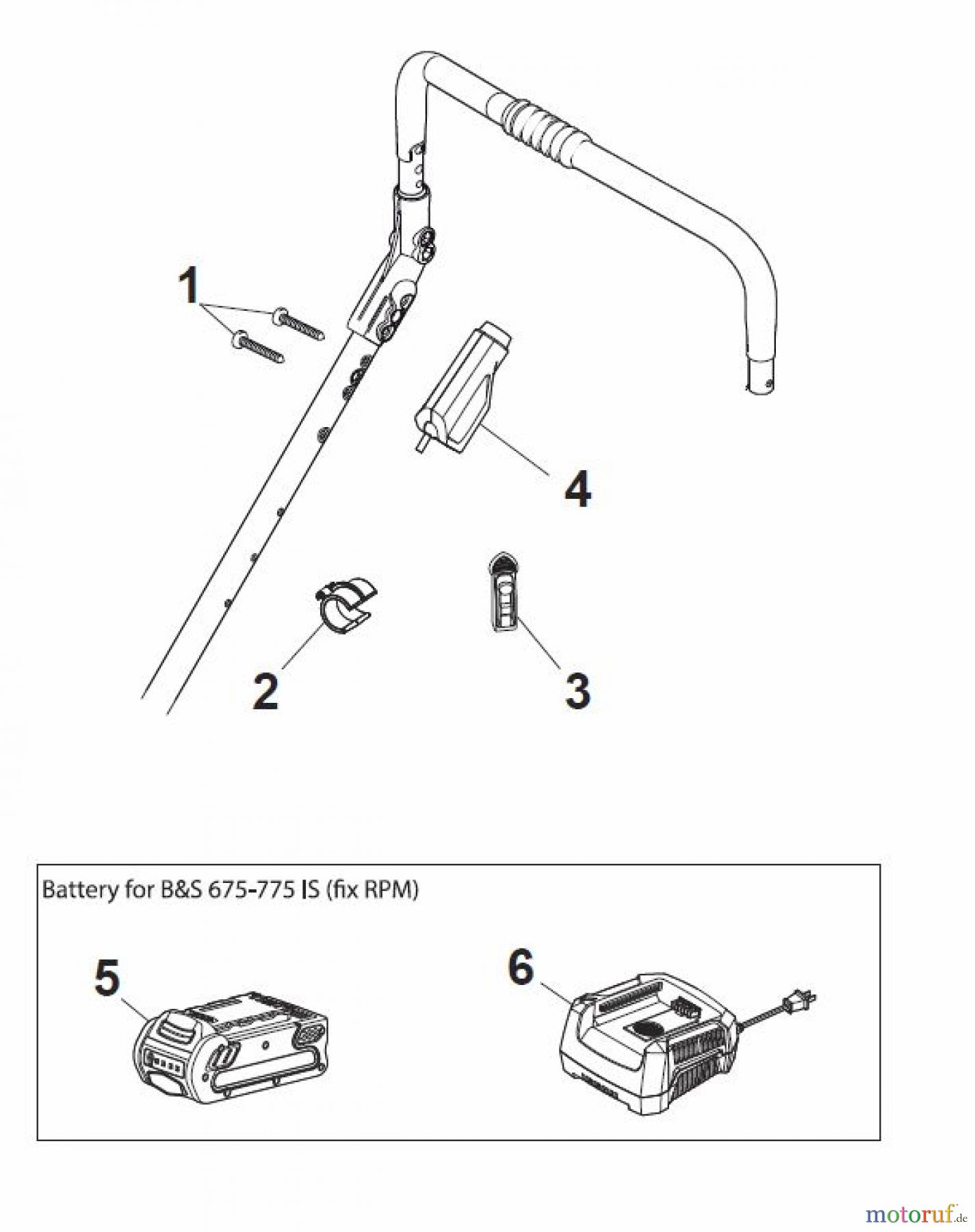 1

4

2

3

Battery for B&S 675-775 IS (fix RPM)

5

6

motoruf.de