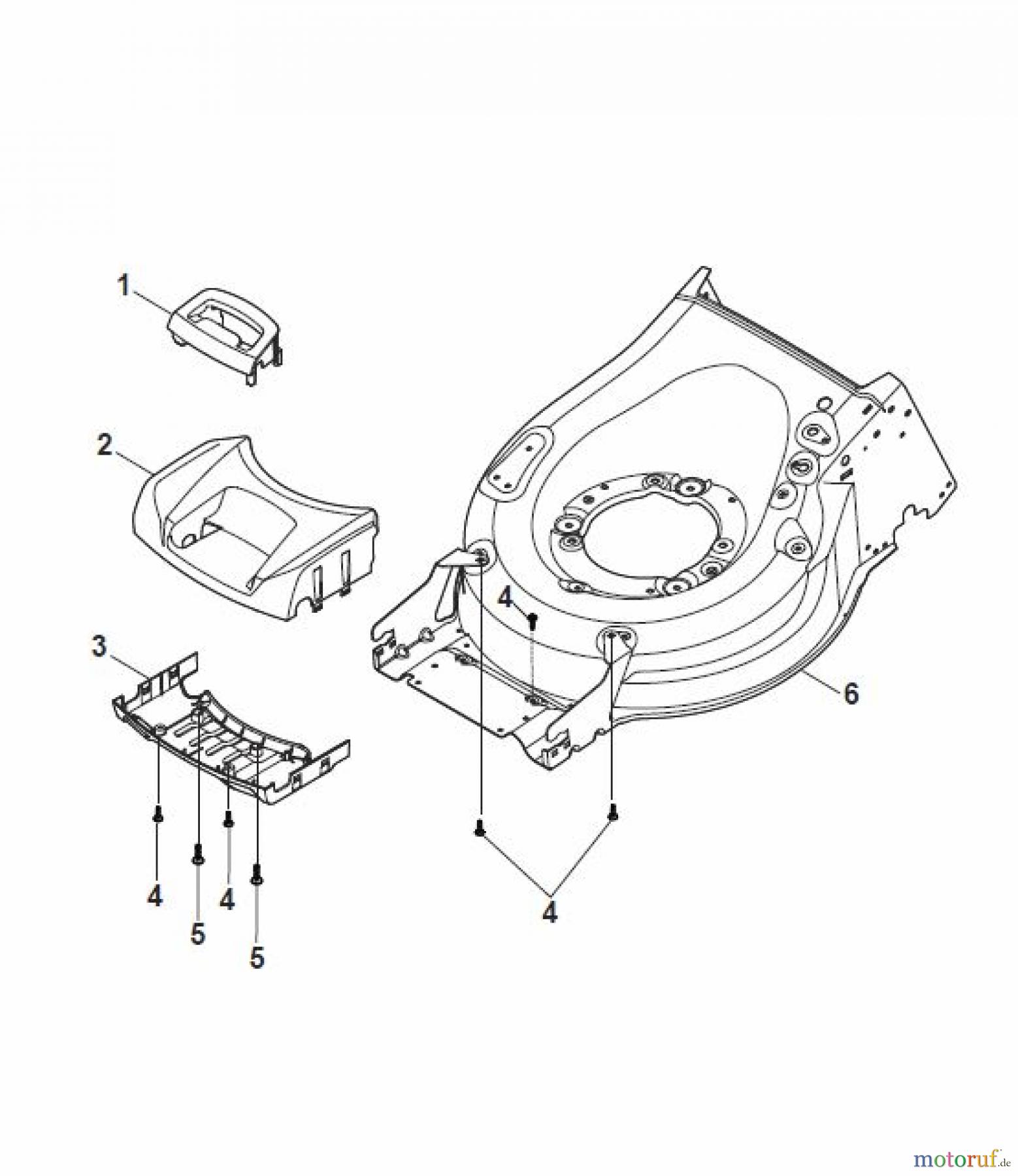 1
2
3
4
6
4
5
4
5
4
motoruf.de