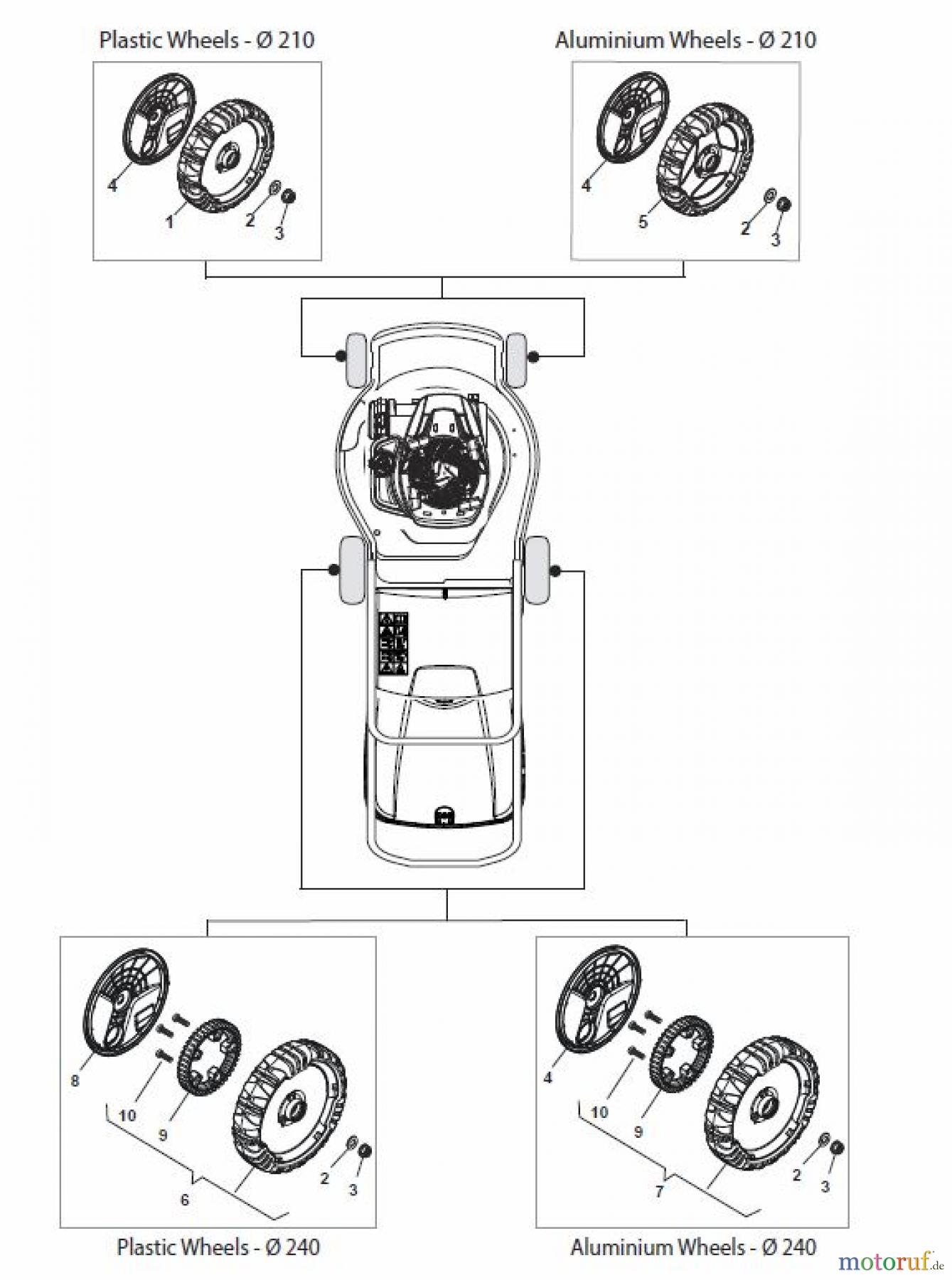 Plastic Wheels - Ø 210

4
1
2
3

Aluminium Wheels - Ø 210

4
5
2
3

8
10
9
6
2
3

Plastic Wheels - Ø 240

4
10
9
7
2
3

Aluminium Wheels - Ø 240

motoruf.de