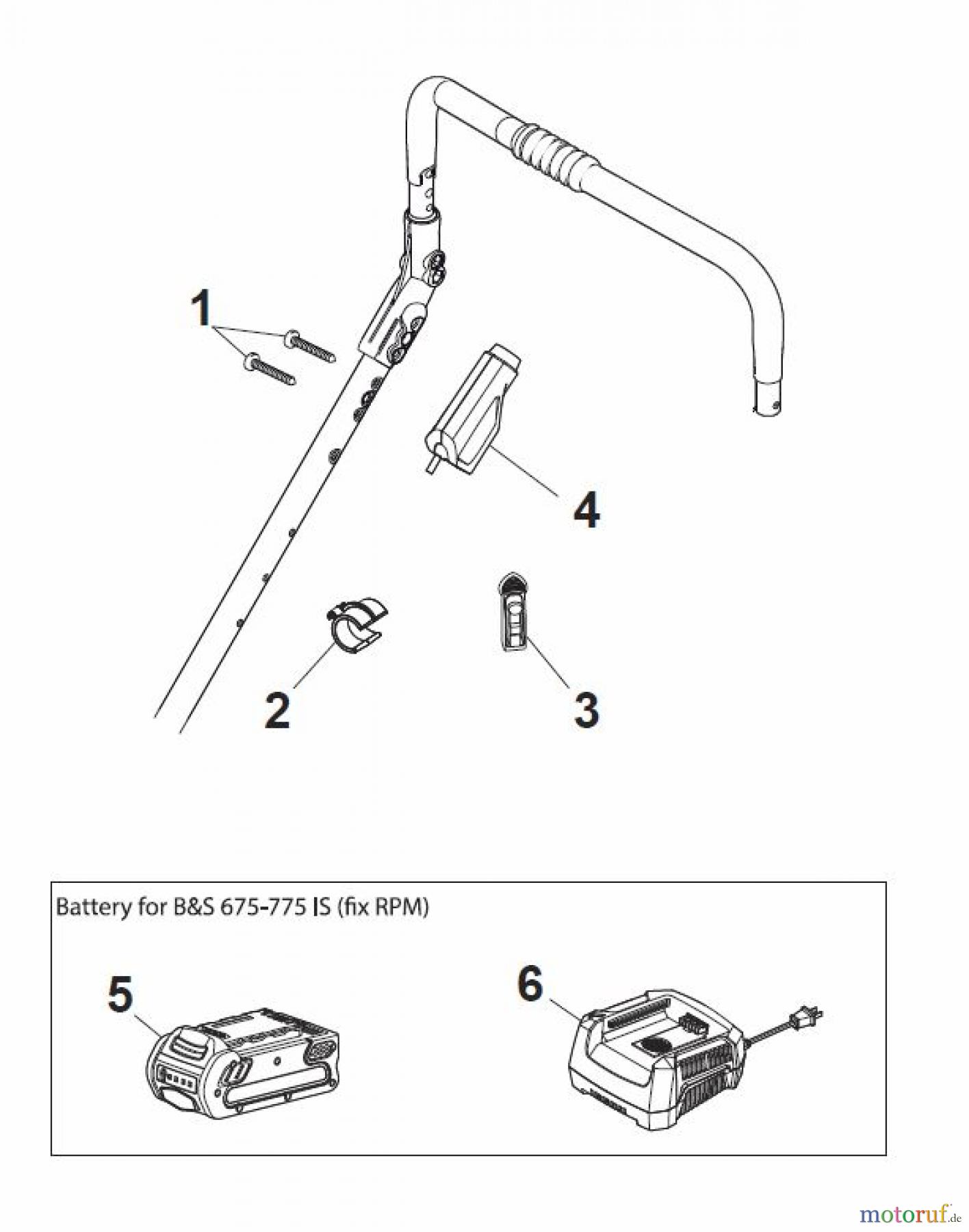 1

4

2

3

Battery for B&S 675-775 IS (fix RPM)

5

6

motoruf.de