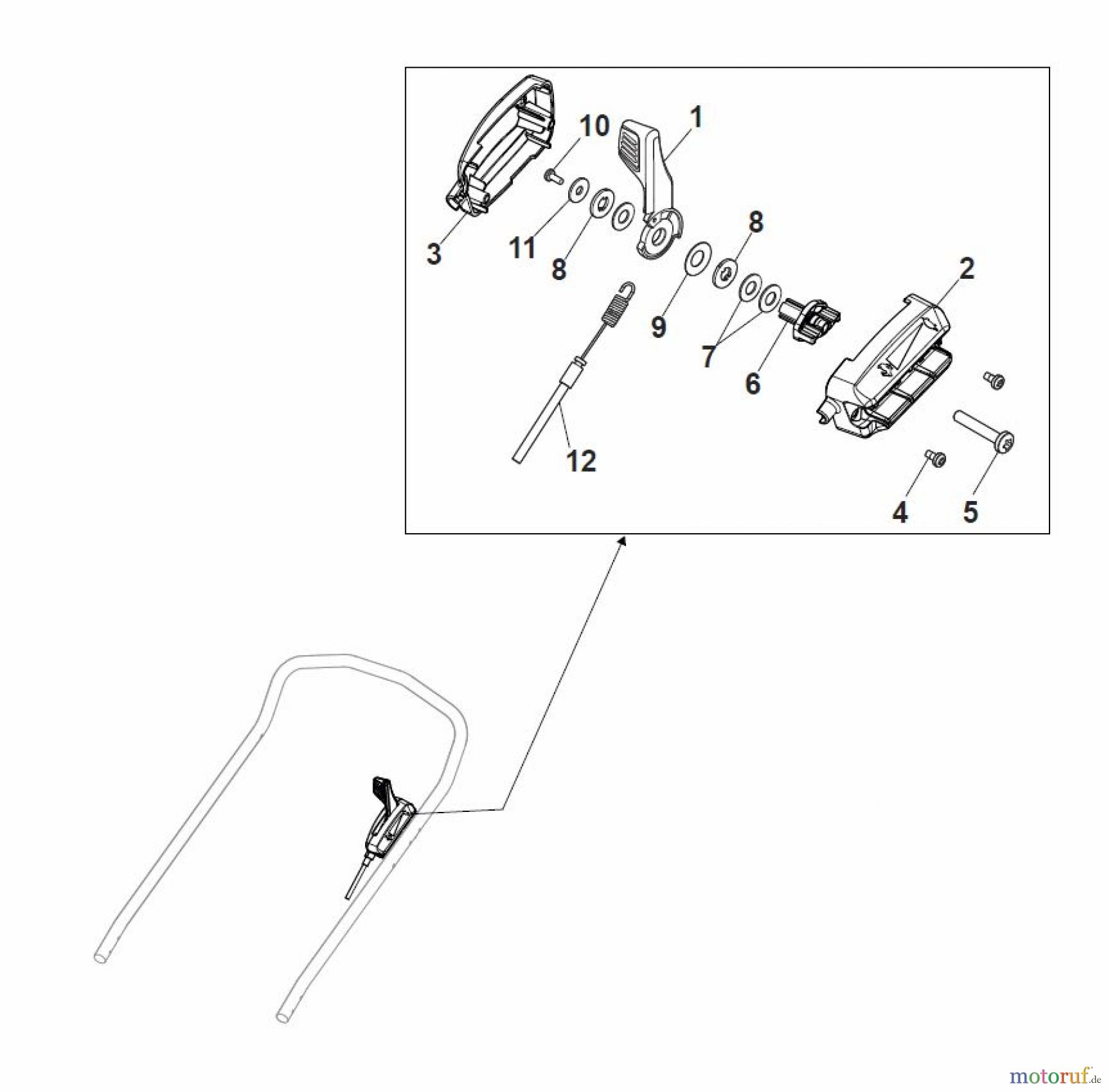 10
1
3
11
8
8
2
9
7
6
12
4
5
motoruf.de