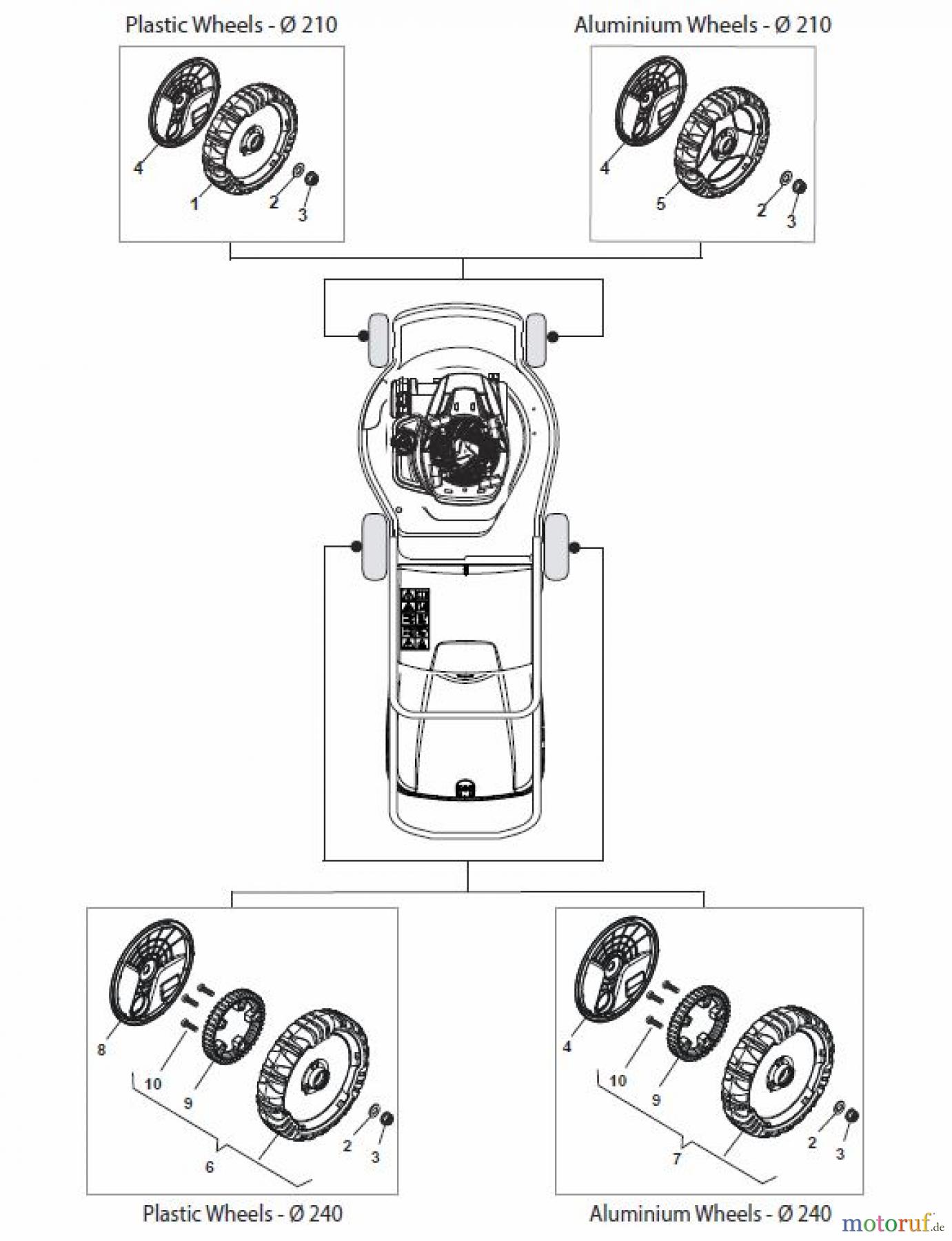 Plastic Wheels - Ø 210

4
1
2
3

Aluminium Wheels - Ø 210

4
5
2
3

8
10
9
6
2
3

Plastic Wheels - Ø 240

4
10
9
7
2
3

Aluminium Wheels - Ø 240

motoruf.de