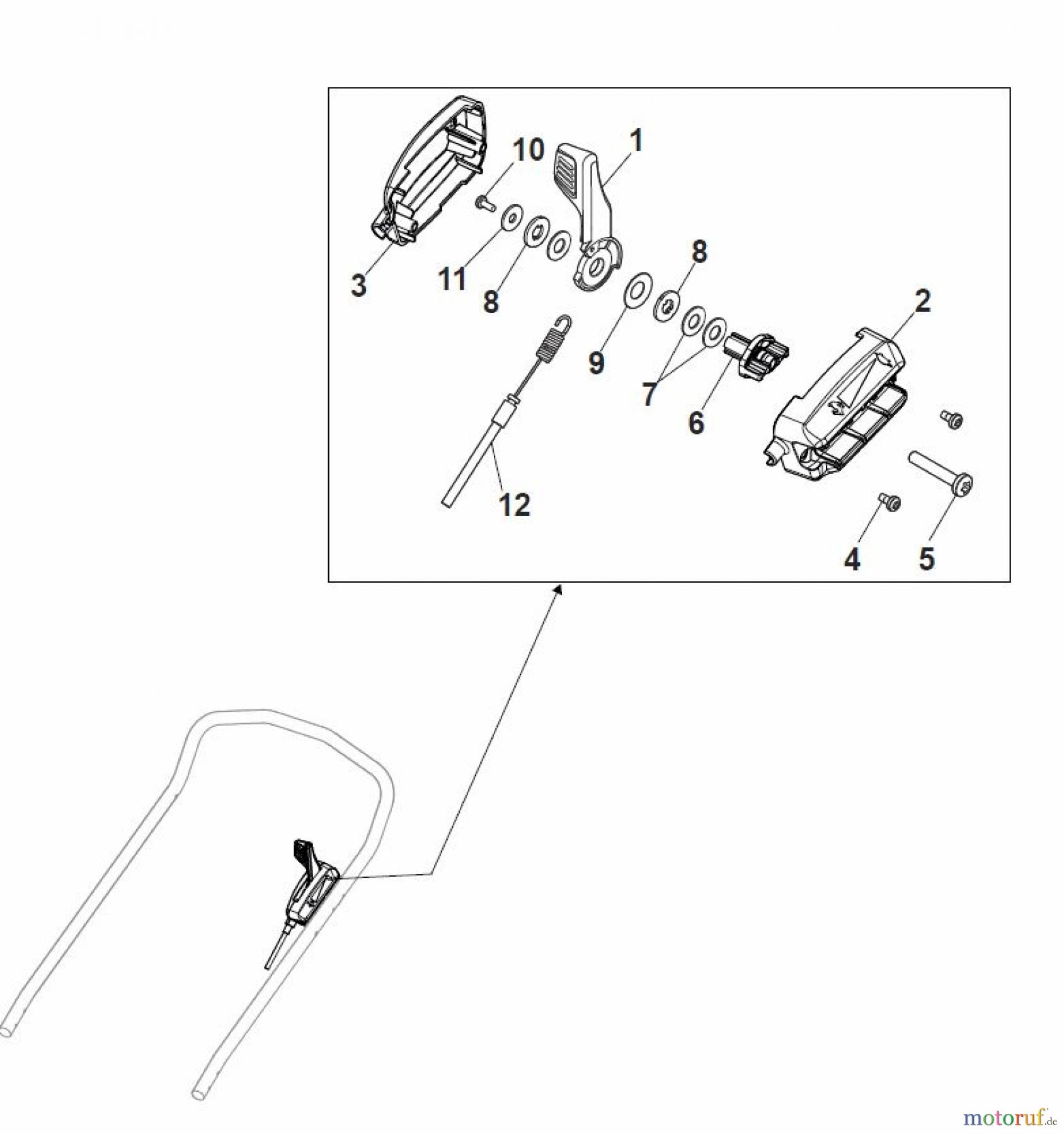 10
1
3
11
8
8
2
9
7
6
12
4
5
motoruf.de