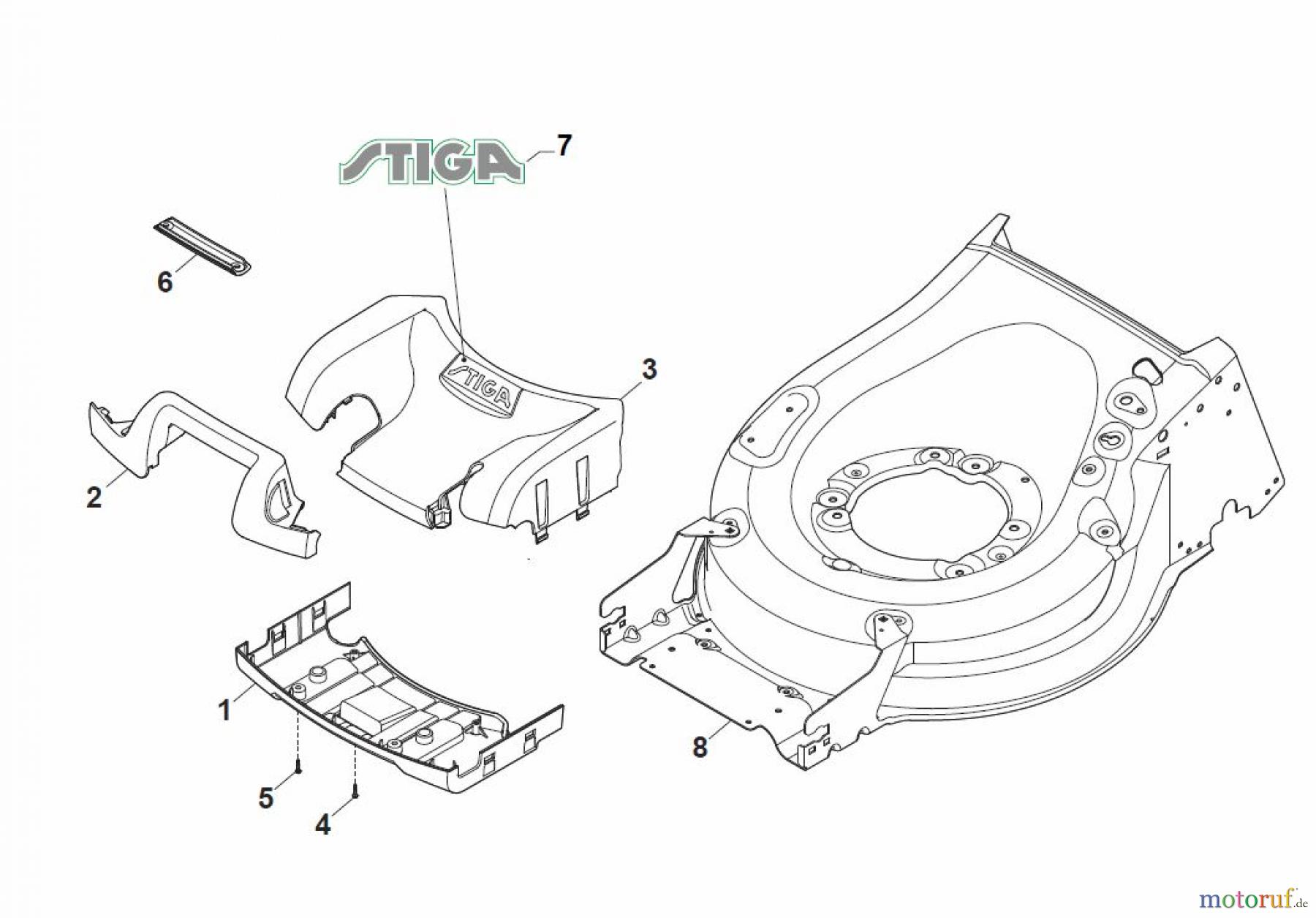 STIGA
7

6

STIGA
3

2

1

5

4

8

motoruf.de