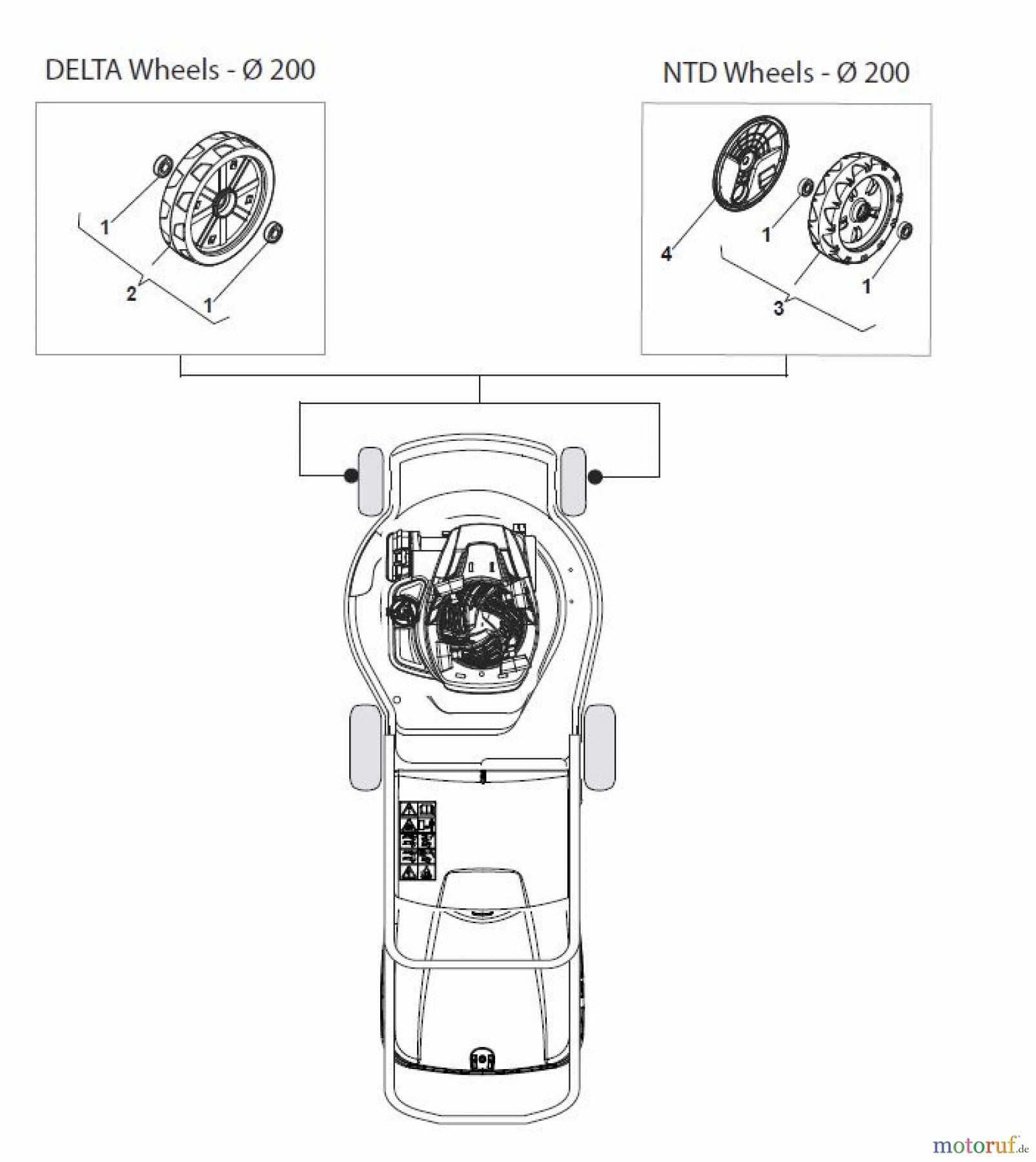 DELTA Wheels - Ø 200

1
2
1

NTD Wheels - Ø 200

4
1
3
1

motoruf.de