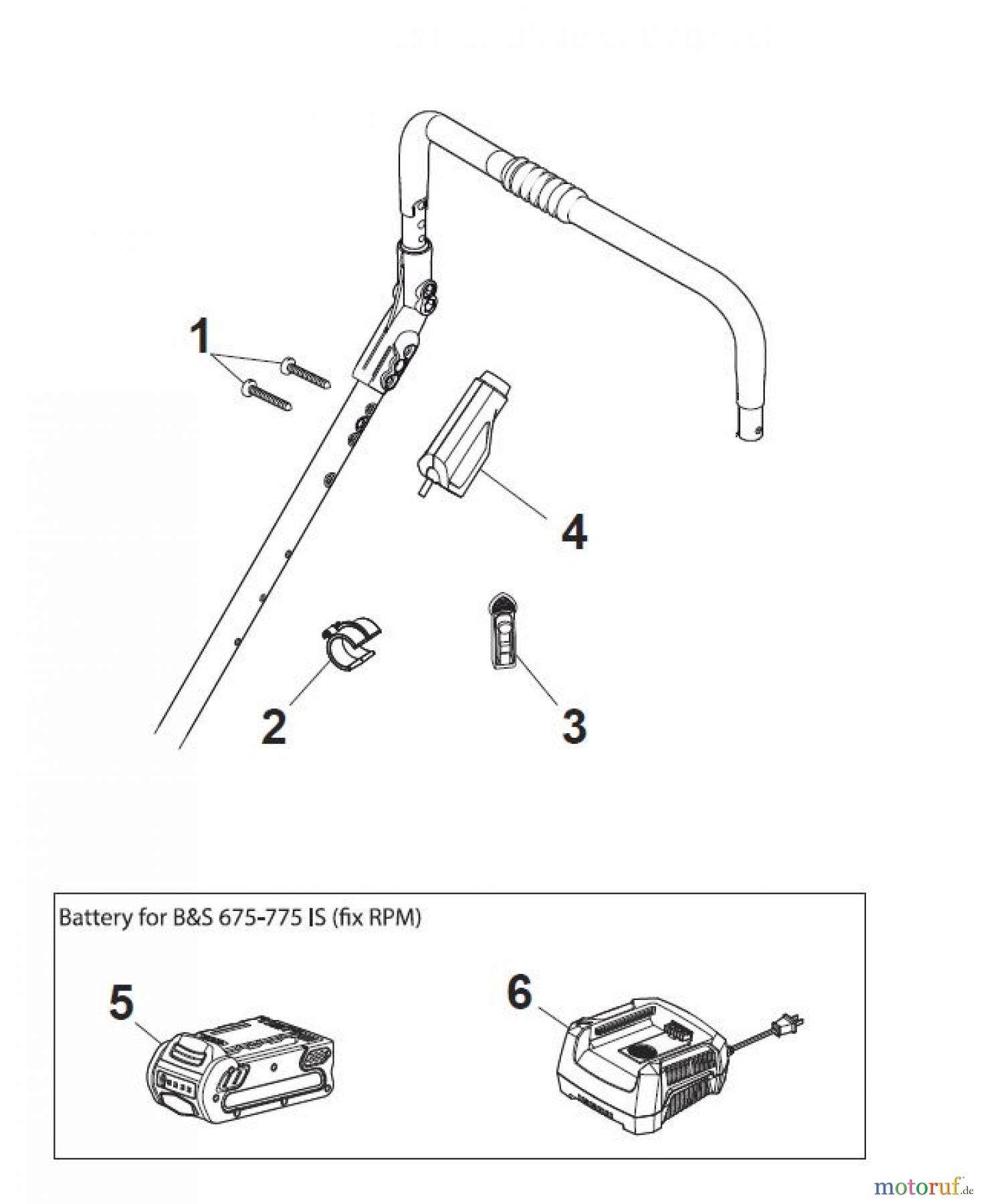 1

4

2

3

Battery for B&S 675-775 IS (fix RPM)

5

6

motoruf.de