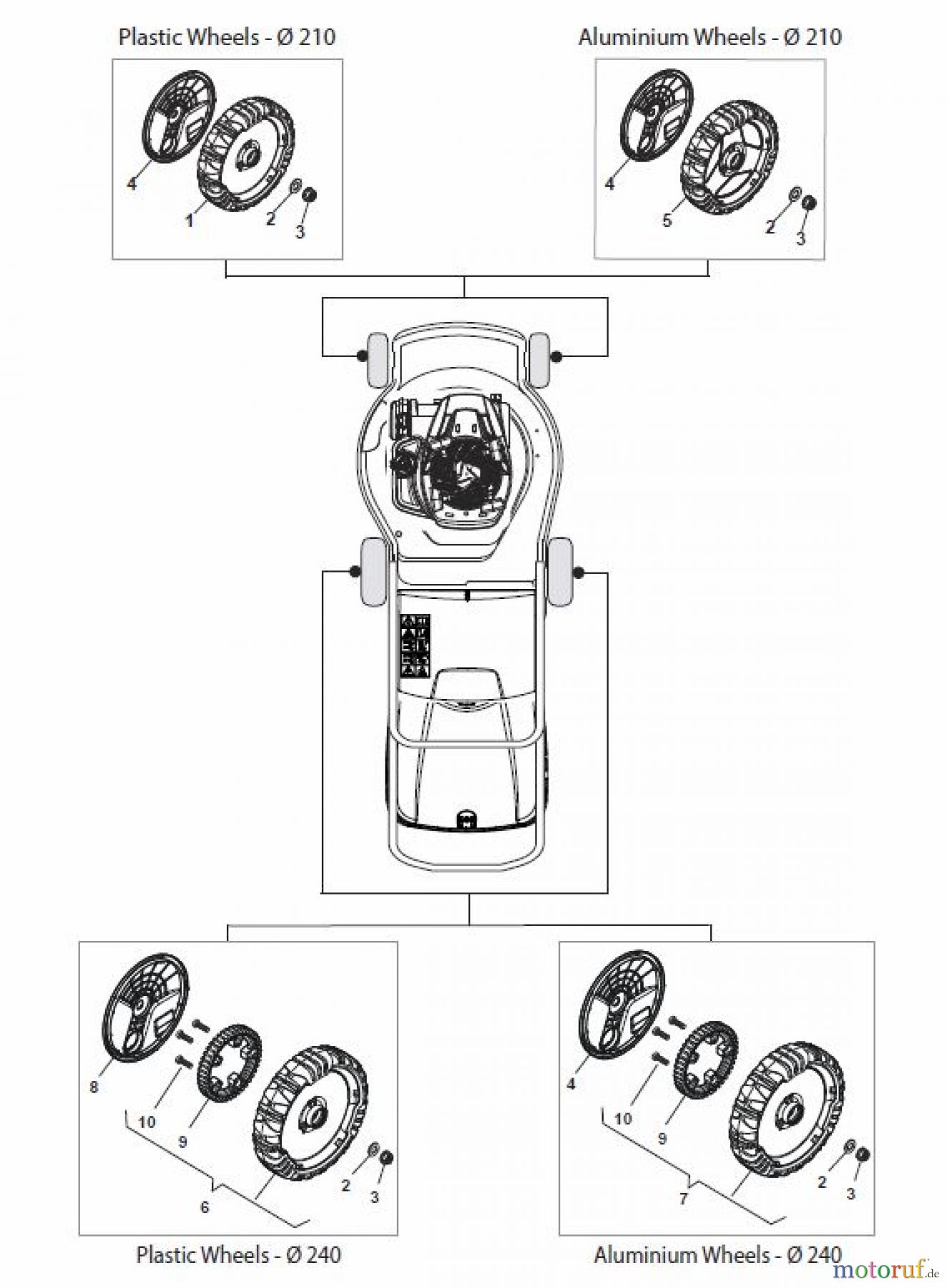 Plastic Wheels - Ø 210

4
1
2
3

Aluminium Wheels - Ø 210

4
5
2
3

8
10
9
6
2
3

Plastic Wheels - Ø 240

4
10
9
7
2
3

Aluminium Wheels - Ø 240

motoruf.de