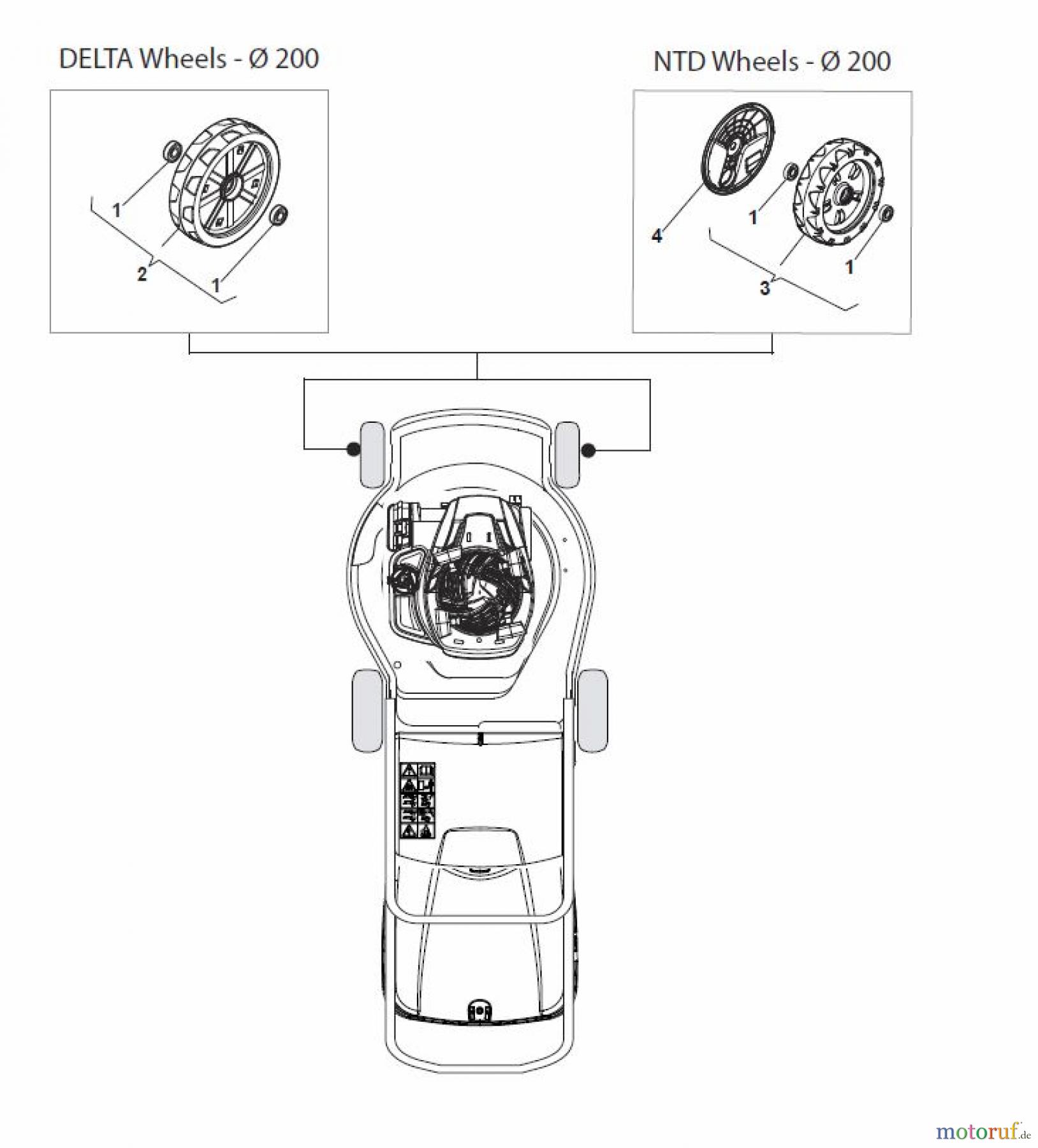 DELTA Wheels - Ø 200

1
2
1

NTD Wheels - Ø 200

4
1
3
1

motoruf.de