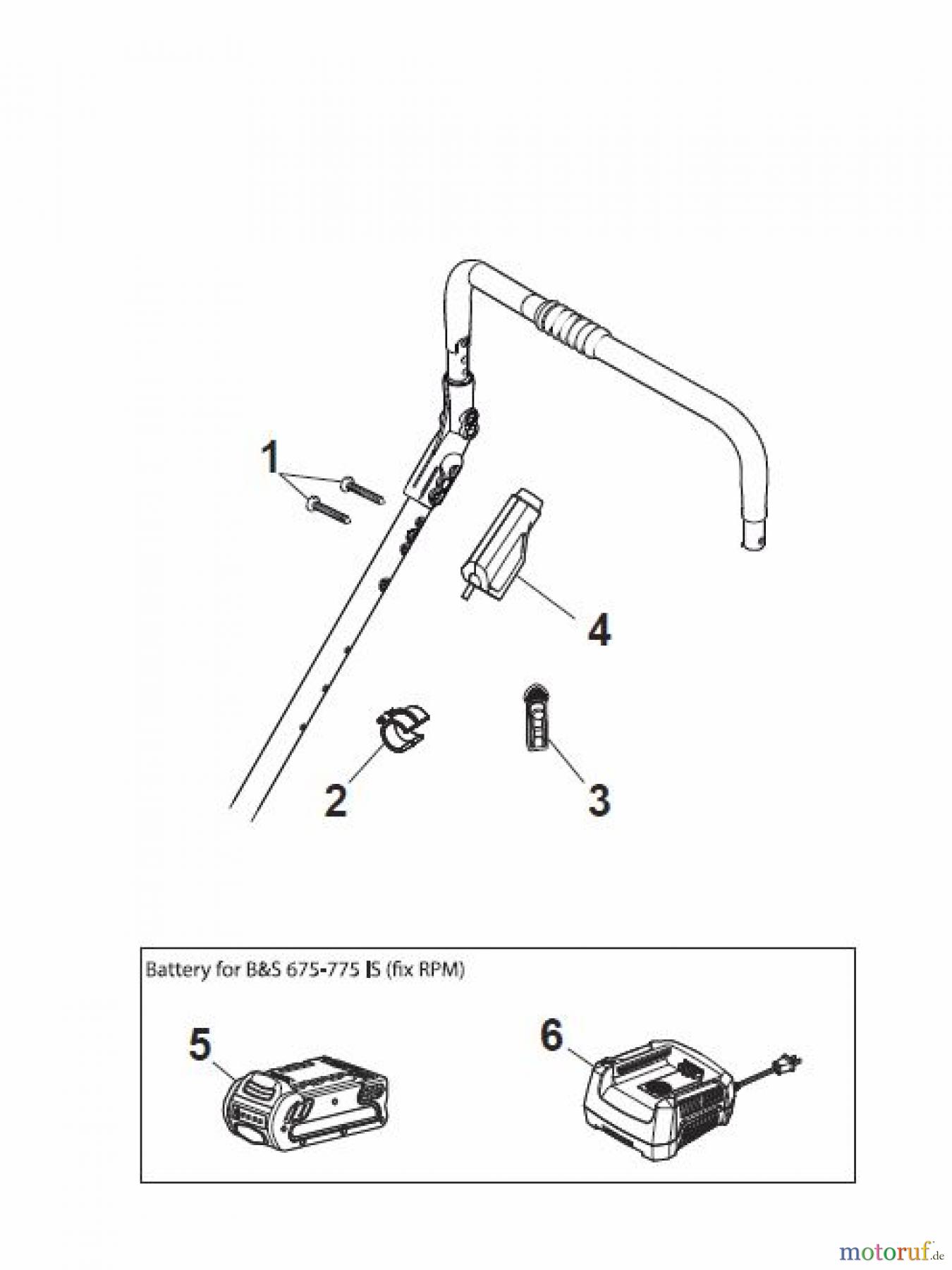 1

4

2

3

Battery for B&S 675-775 IS (fix RPM)

5

6

motoruf.de