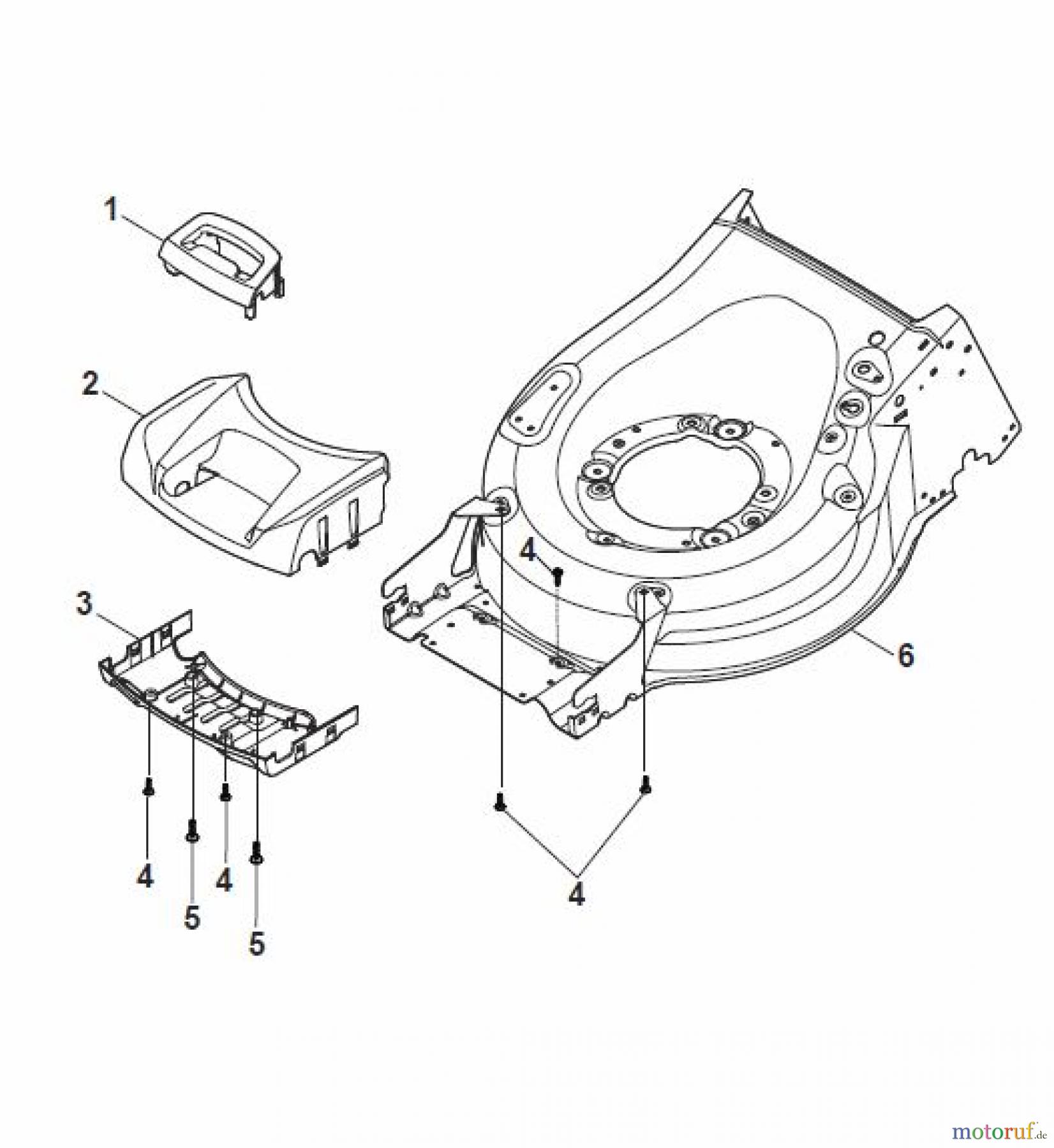 1
2
3
4
6
4
5
4
5
4
motoruf.de