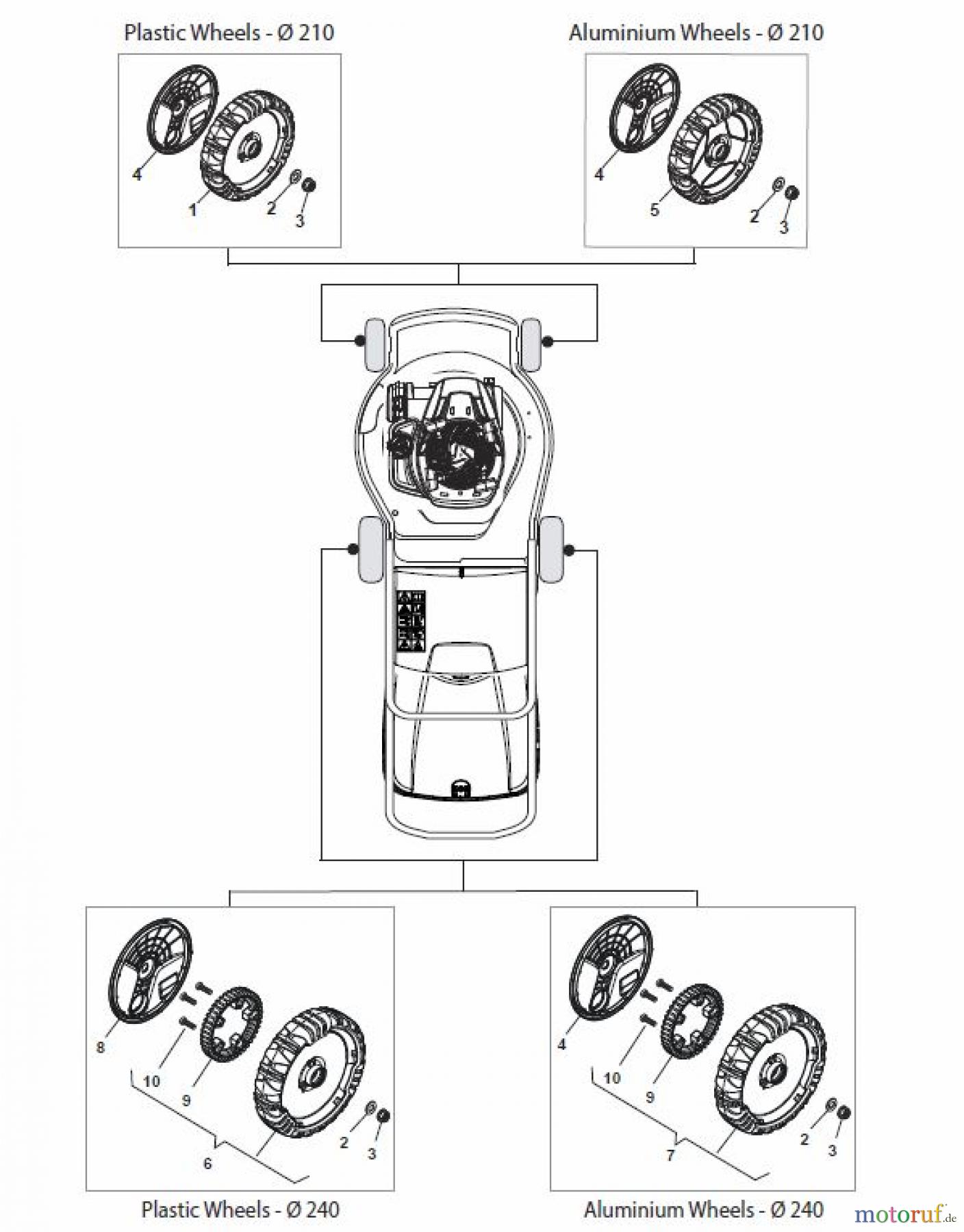 Plastic Wheels - Ø 210

4
1
2
3

Aluminium Wheels - Ø 210

4
5
2
3

8
10
9
6
2
3

Plastic Wheels - Ø 240

4
10
9
7
2
3

Aluminium Wheels - Ø 240

motoruf.de