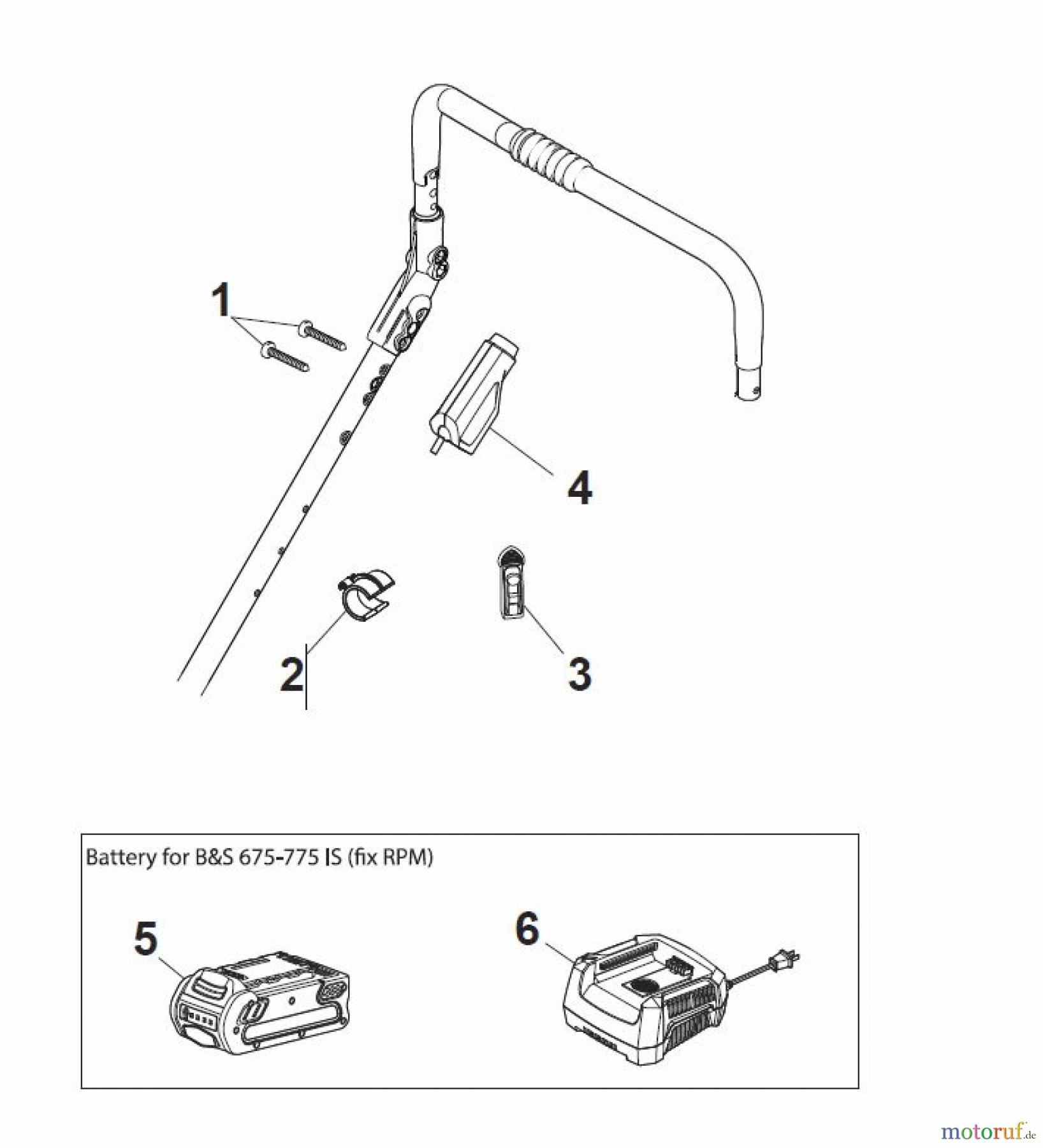 1

4

2

3

Battery for B&S 675-775 IS (fix RPM)

5

6

motoruf.de