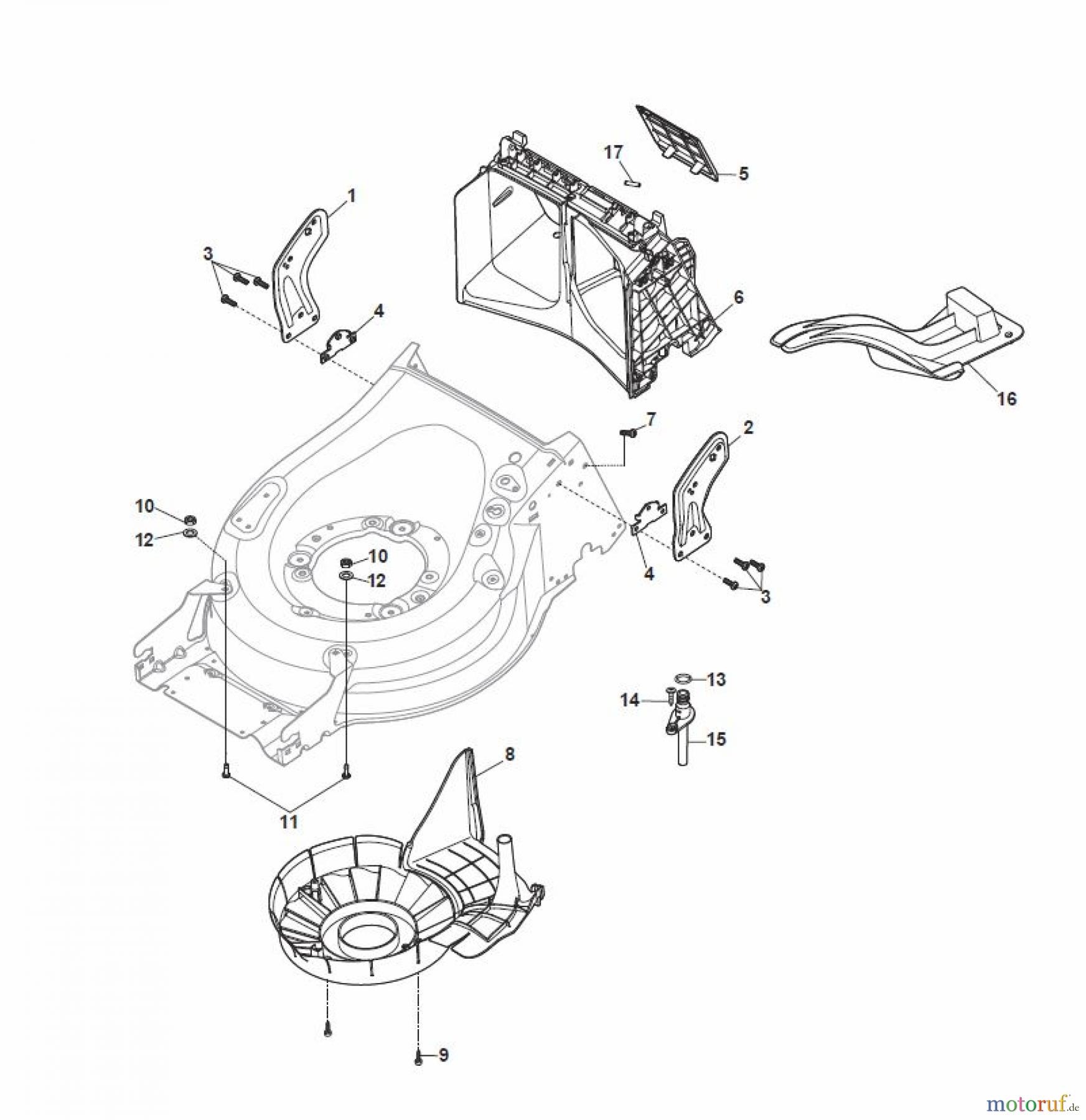 17
5
1
3
4
6
16
7
2
10
12
10
12
4
3
13
14
15
8
11
9
motoruf.de