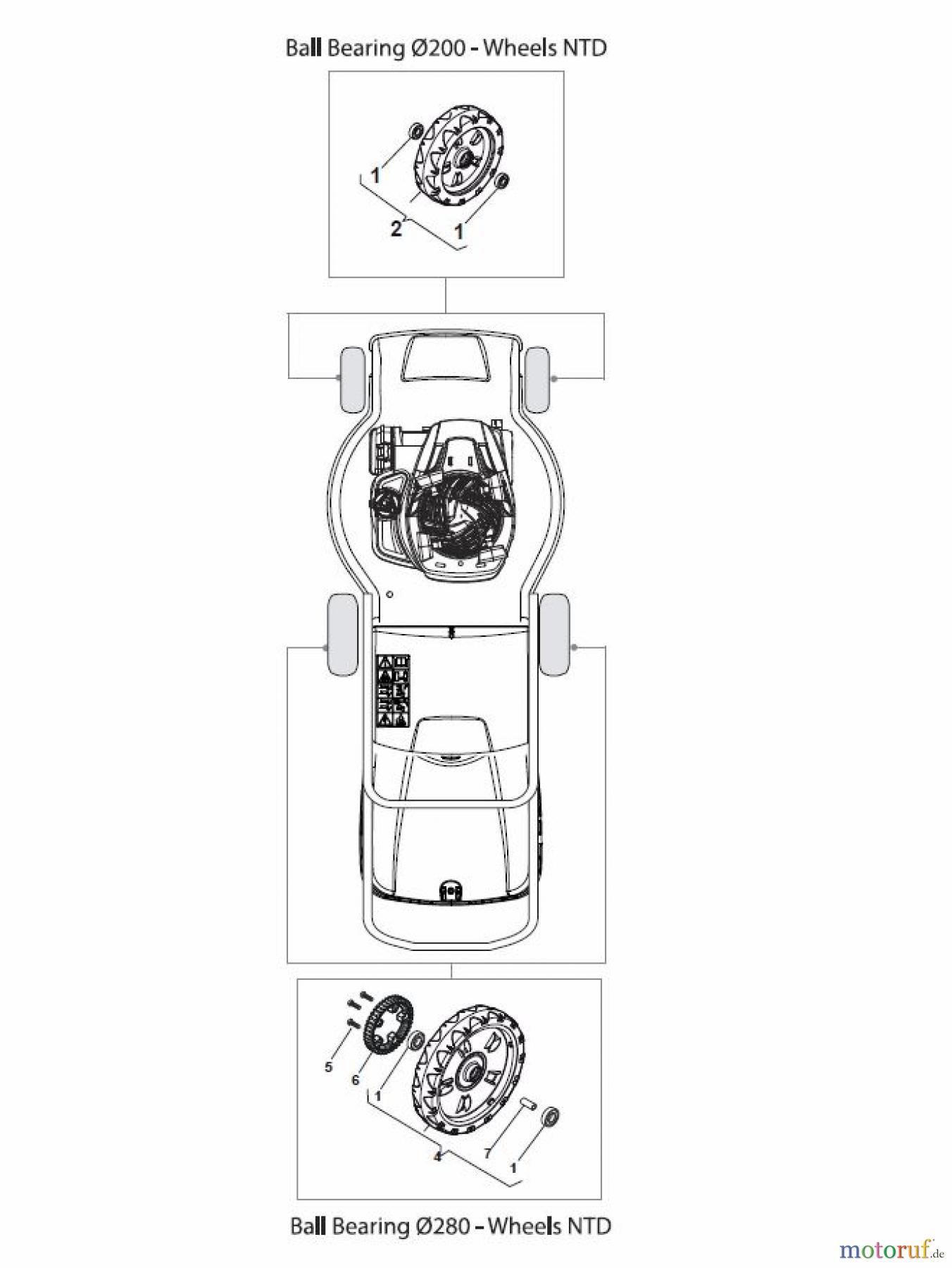 Ball Bearing Ø200 - Wheels NTD

1
2
1

5
6
1
4
7
1

Ball Bearing Ø280 - Wheels NTD

motoruf.de