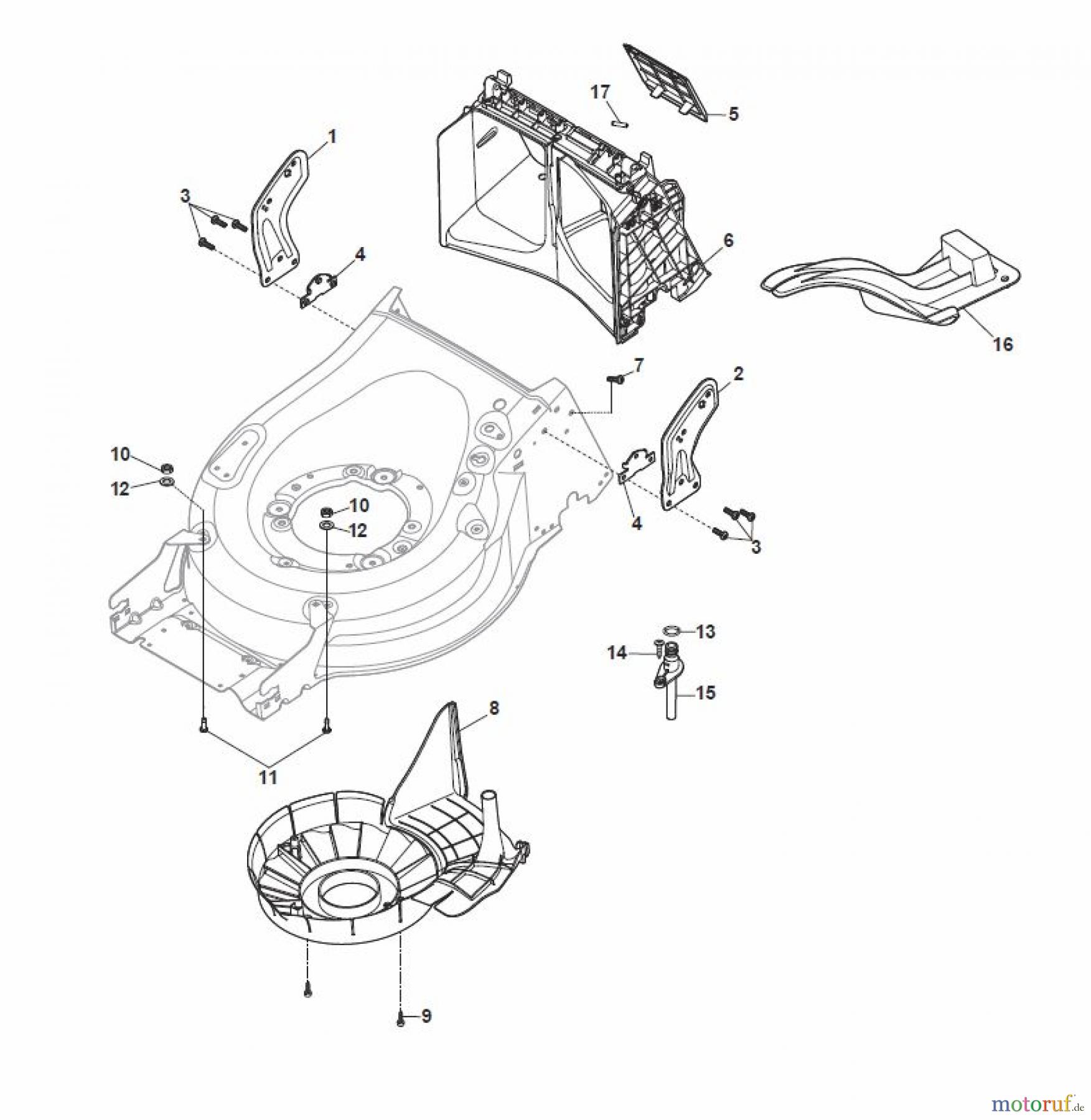 17
5
1
3
4
6
16
7
2
10
12
10
12
4
3
13
14
15
8
11
9
motoruf.de