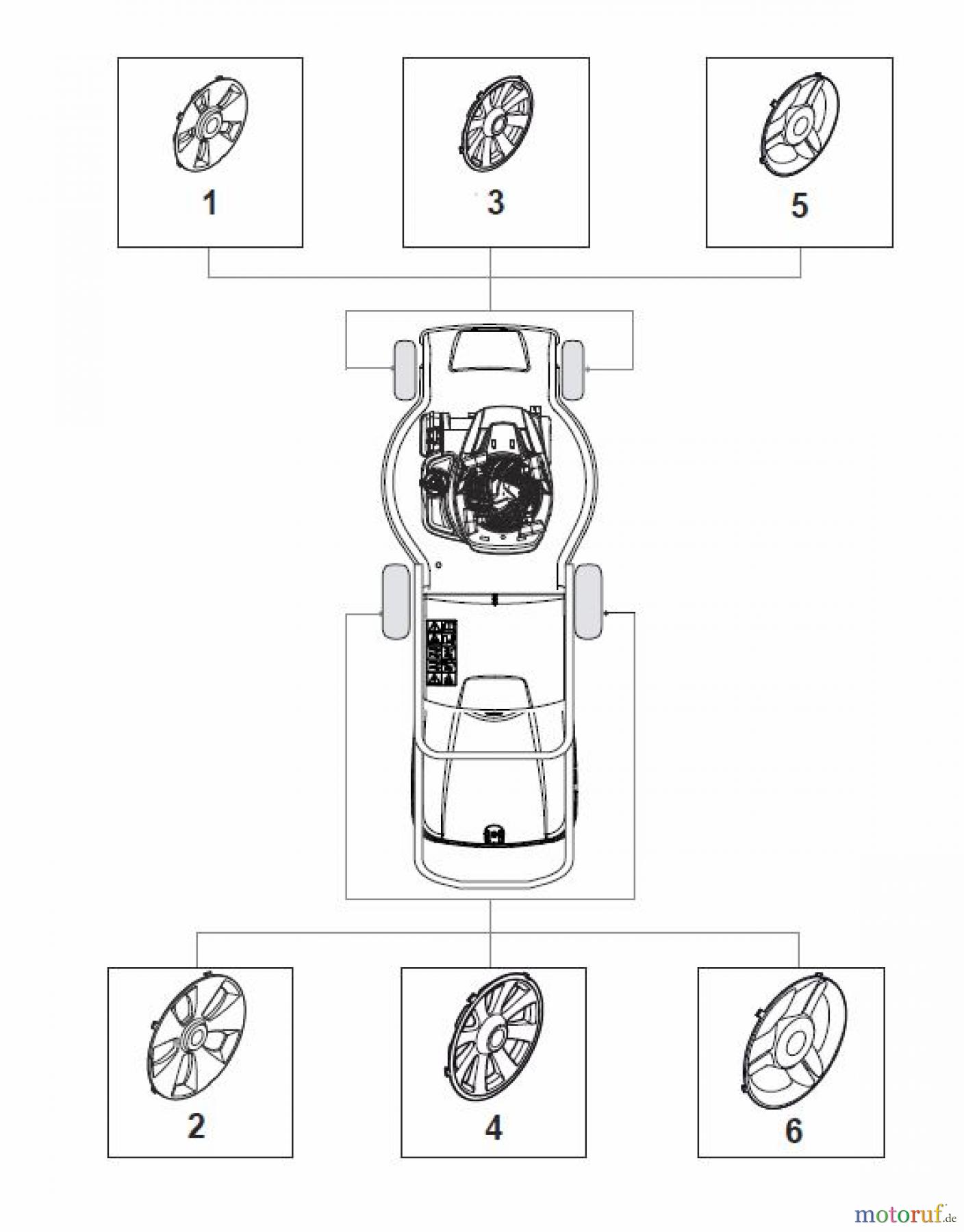 1

3

5

2

4

6

motoruf.de