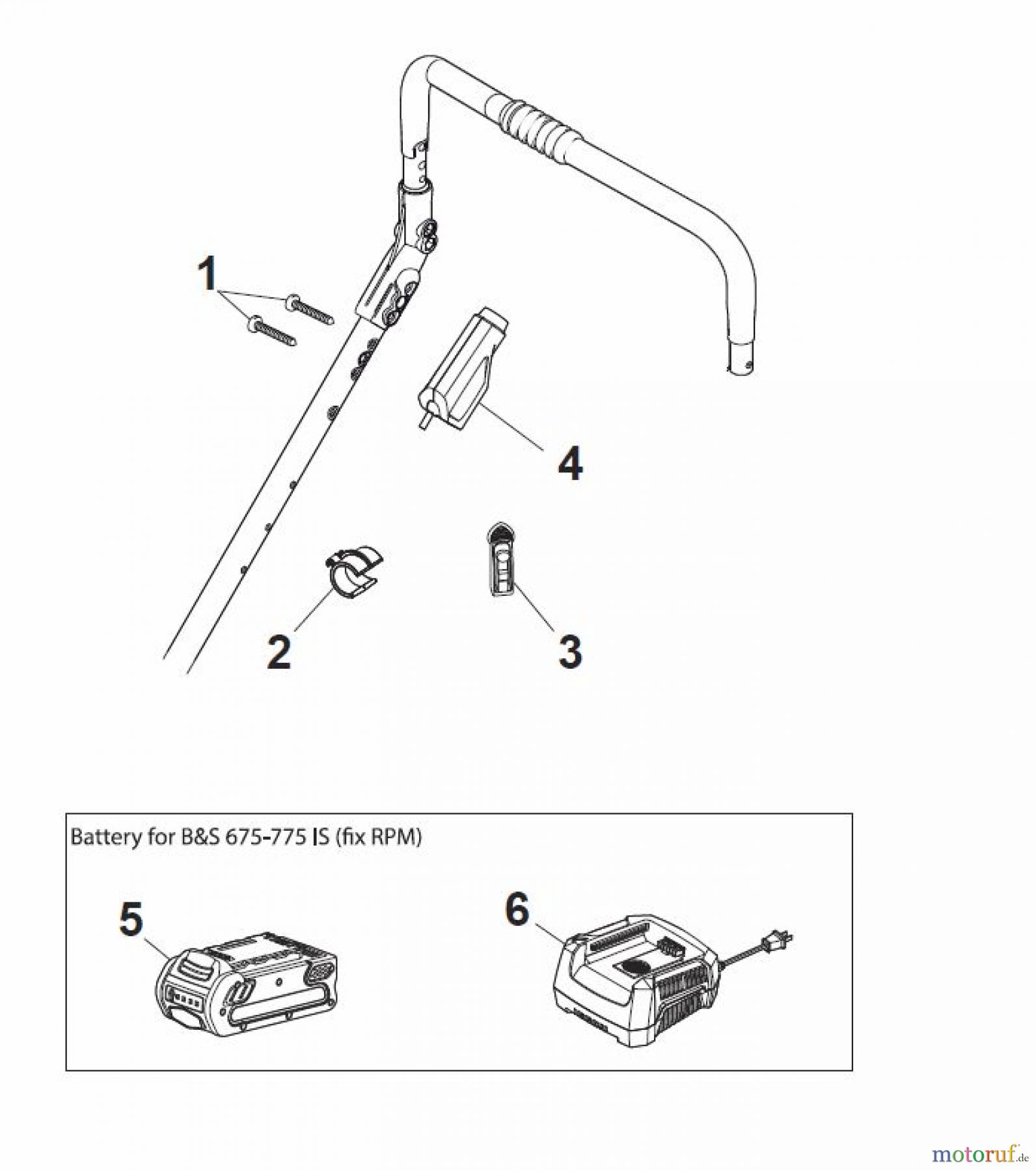 1

4

2

3

Battery for B&S 675-775 IS (fix RPM)

5

6

motoruf.de