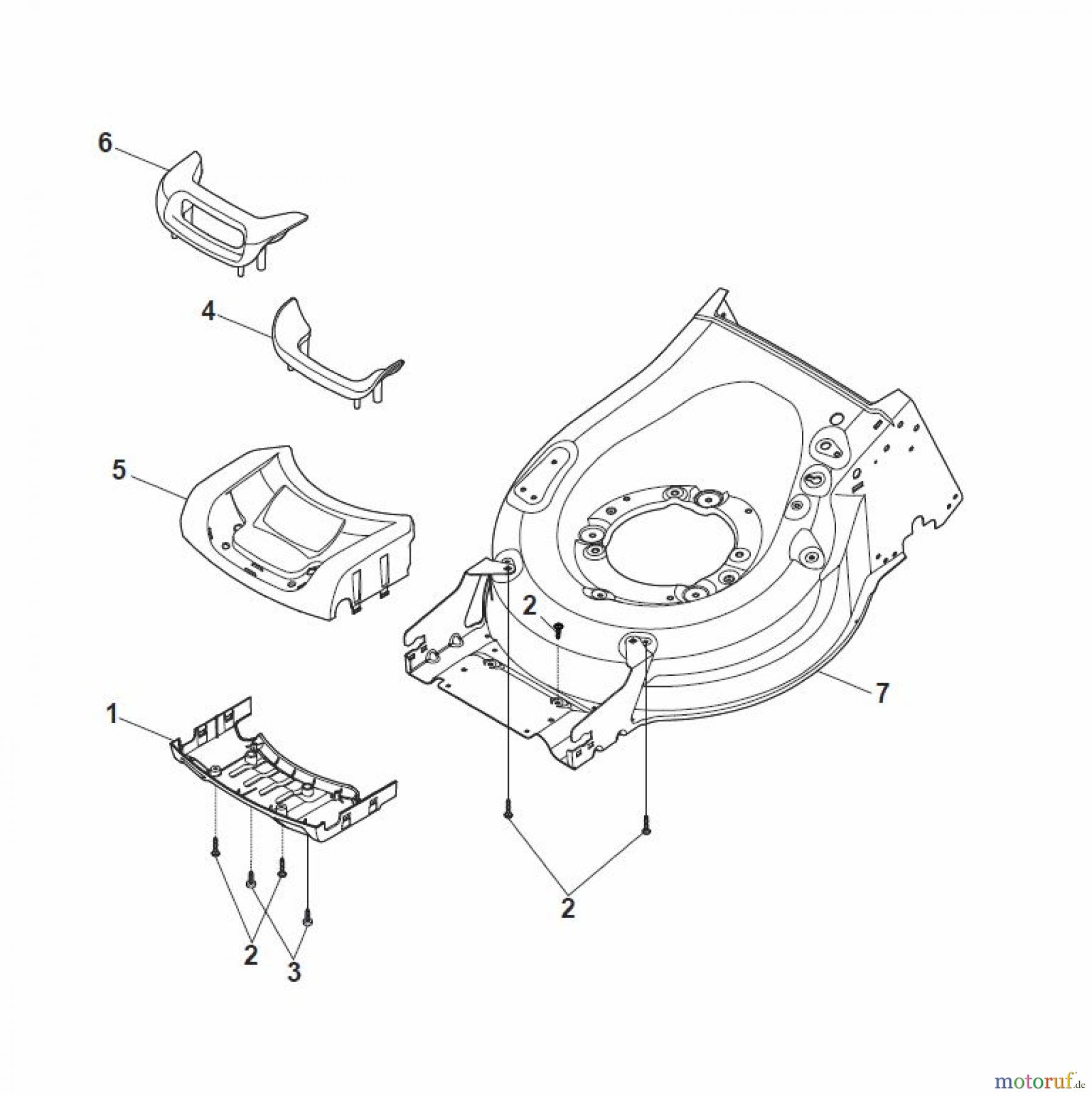 6

4

5

2

7

1

2

2

3

motoruf.de