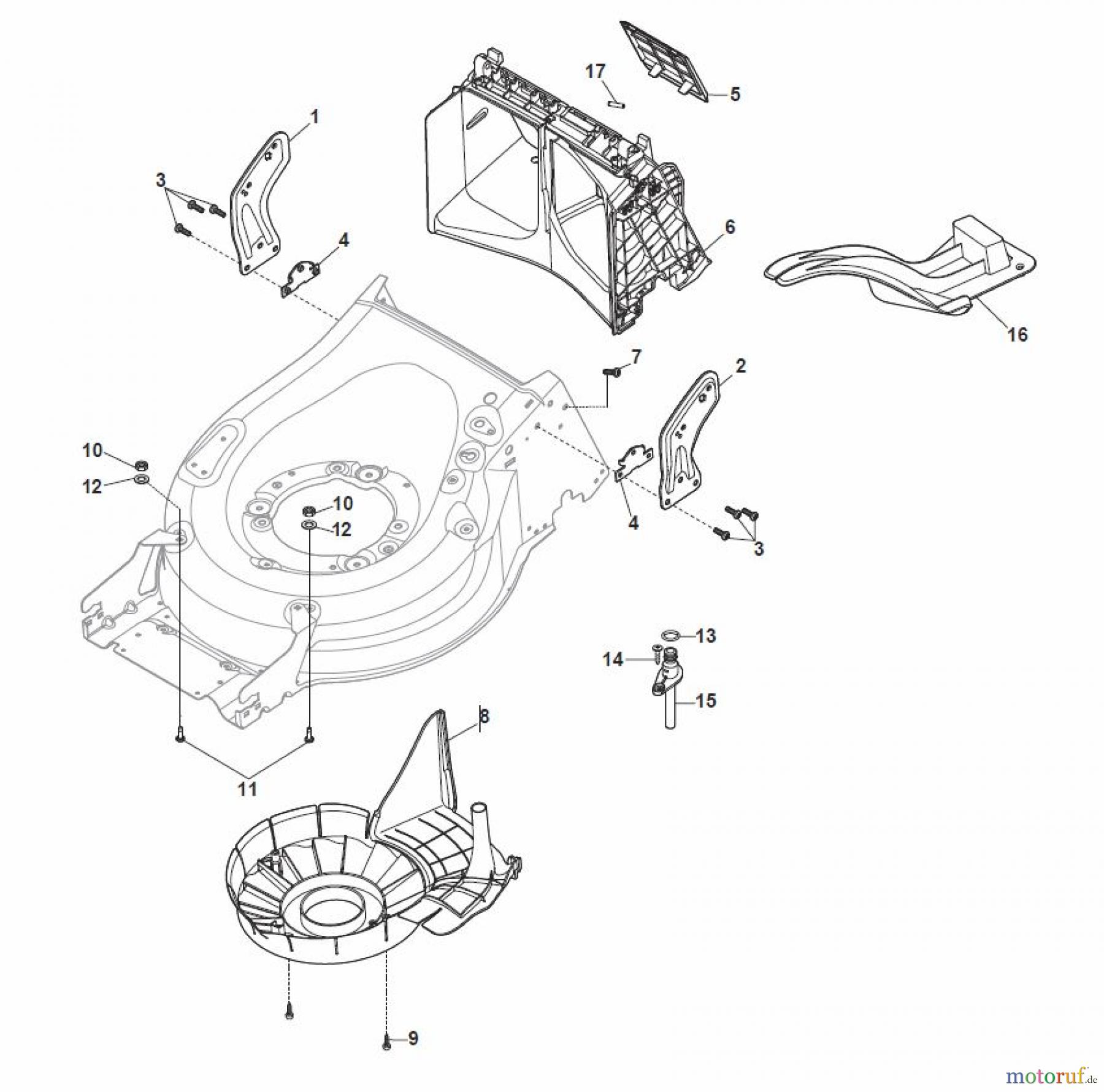 17
5
1
3
4
6
16
7
2
10
12
10
12
4
3
13
14
15
8
11
9
motoruf.de