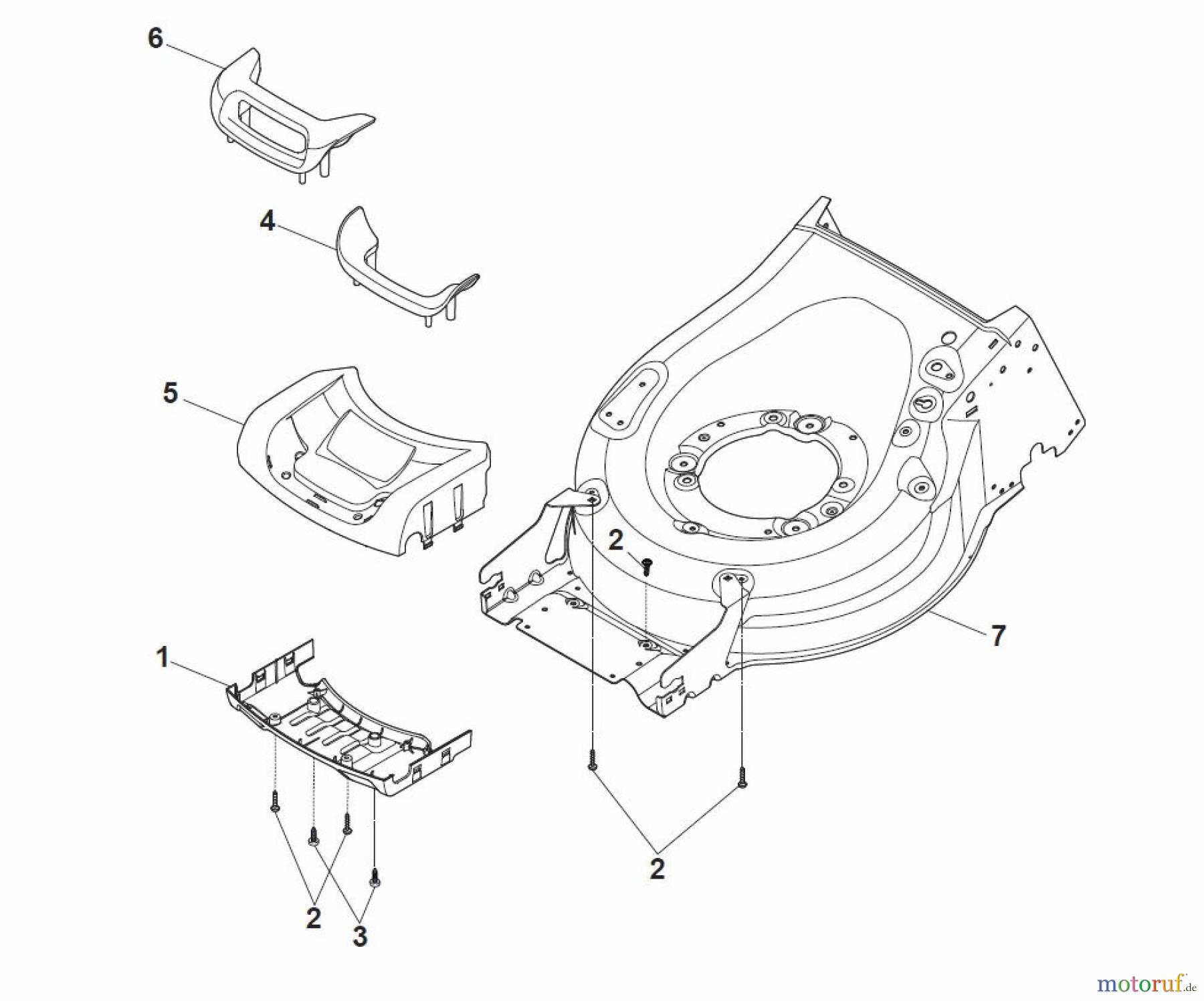 6

4

5

2

7

1

2

2

3

motoruf.de