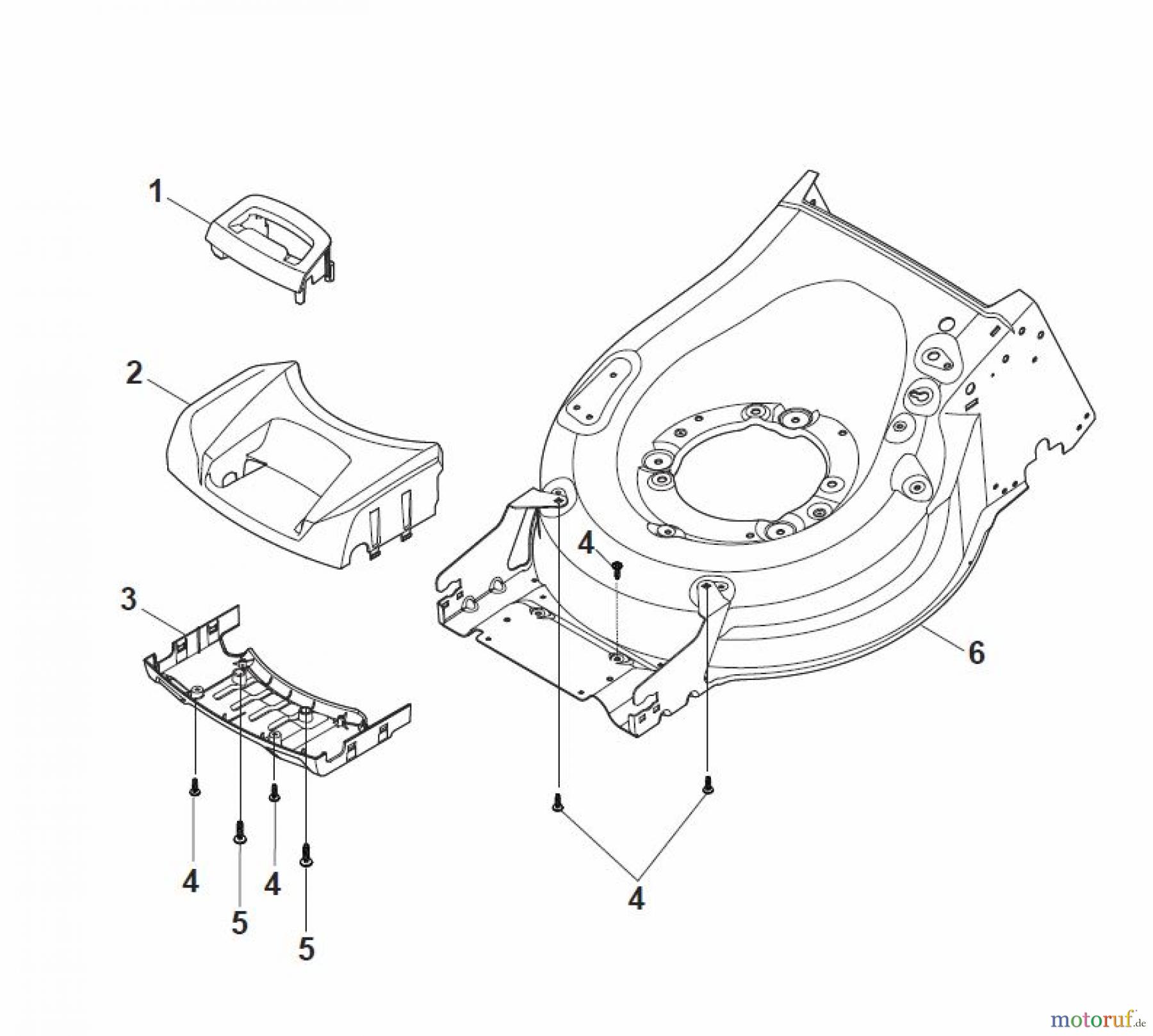 1

2

3

4

6

4

5

4

5

4

motoruf.de