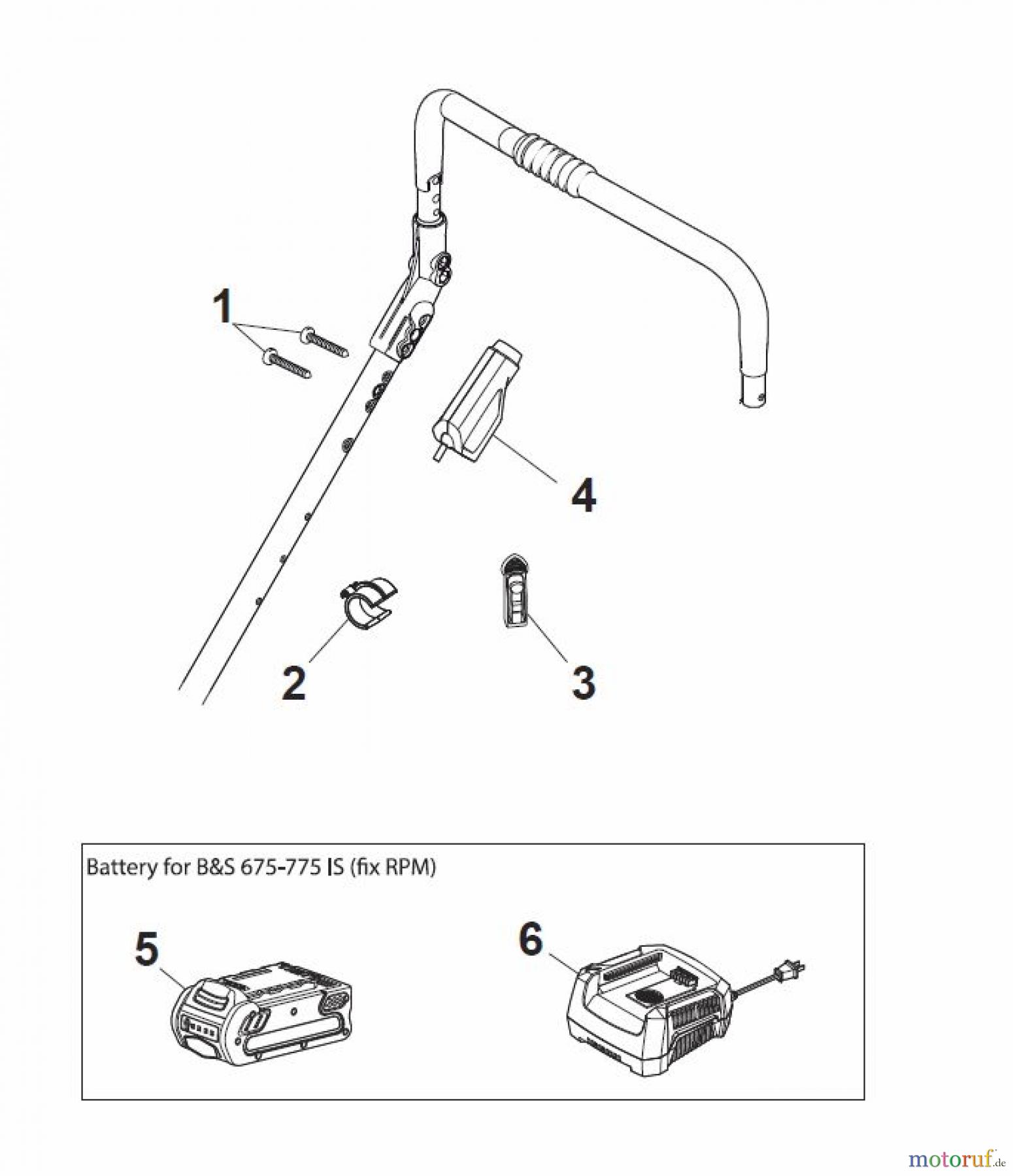 1

4

2

3

Battery for B&S 675-775 IS (fix RPM)

5

6

motoruf.de