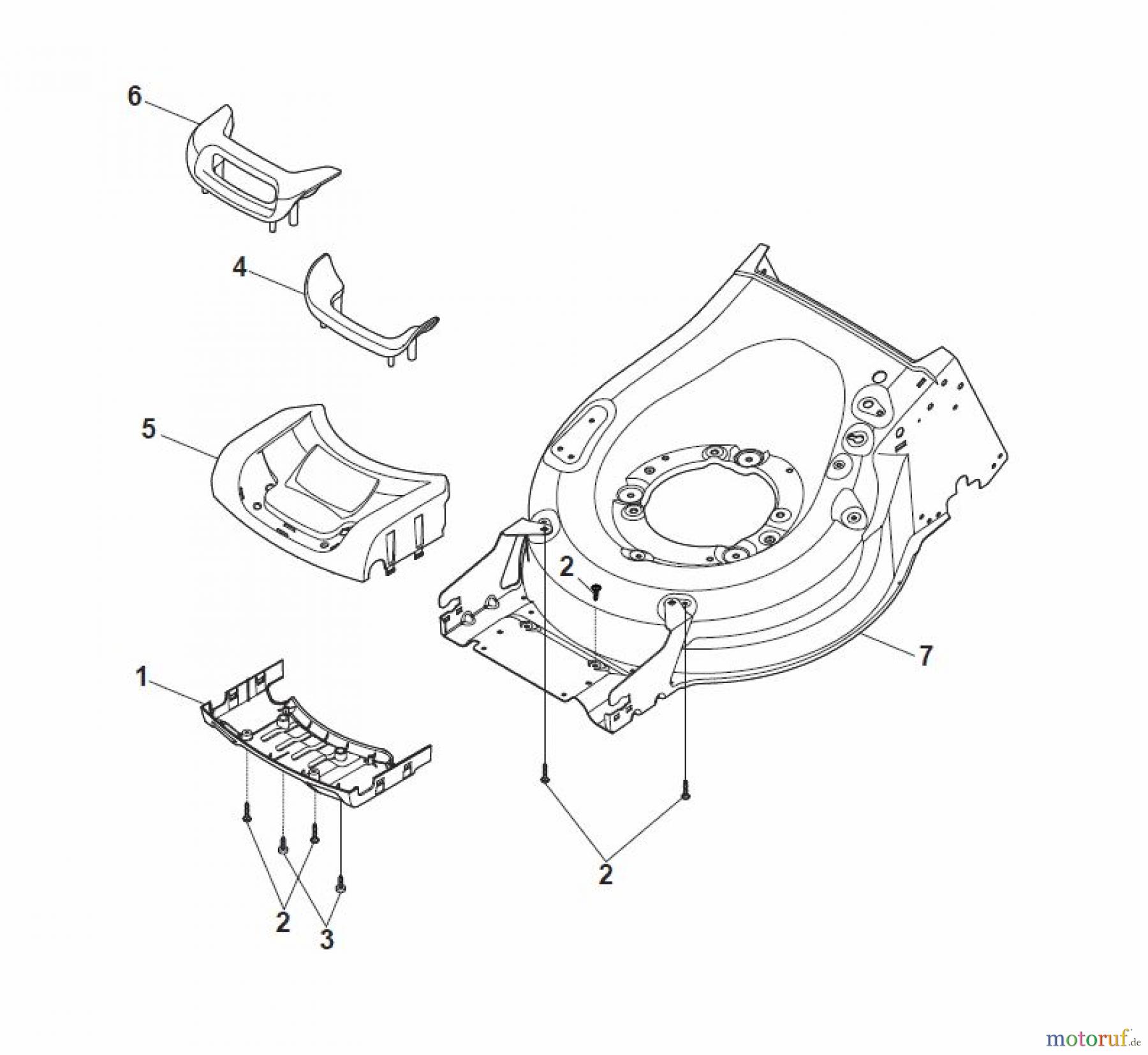 6
4
5
2
7
1
2
2
3
motoruf.de