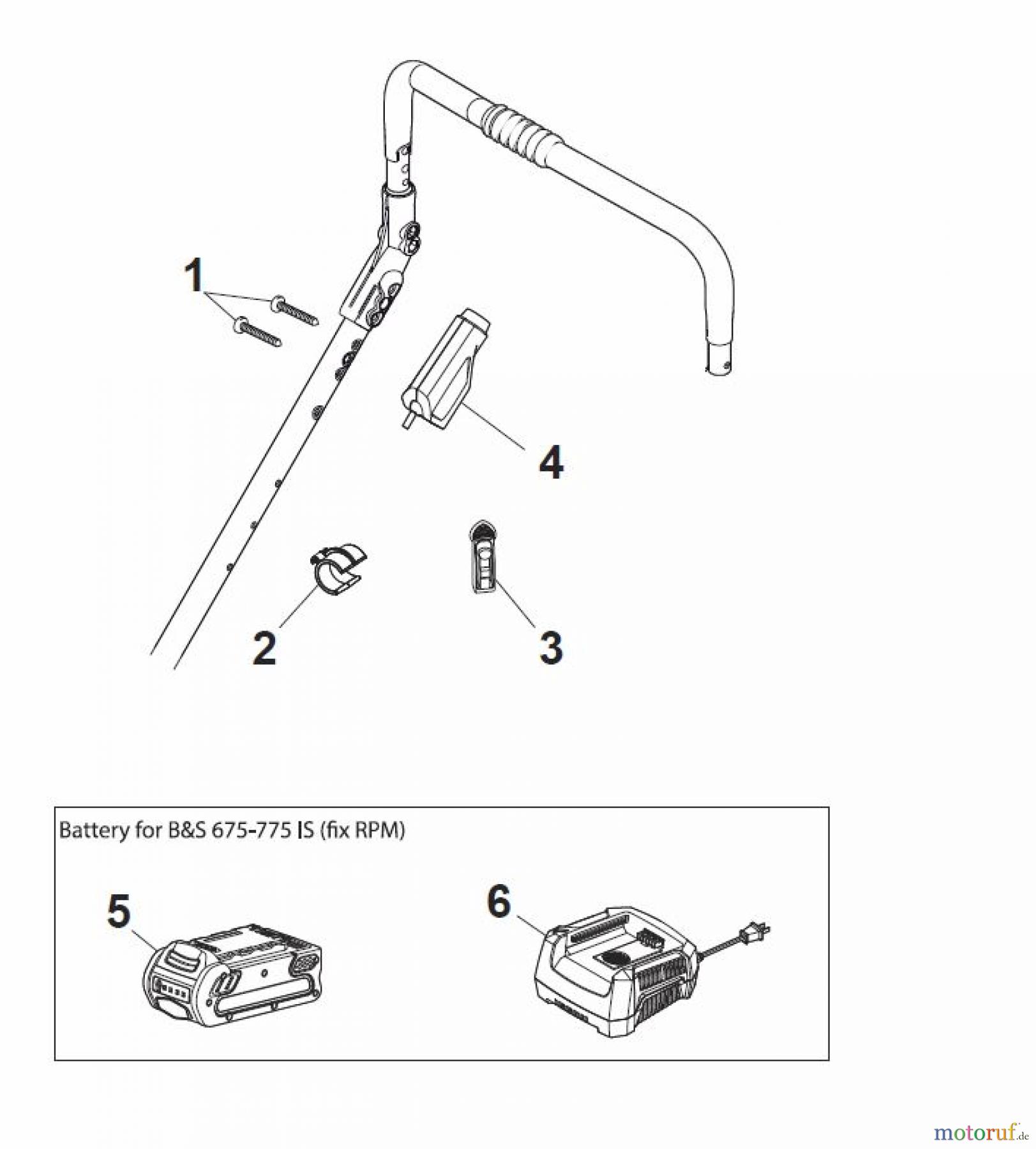 1

4

2

3

Battery for B&S 675-775 IS (fix RPM)

5

6

motoruf.de