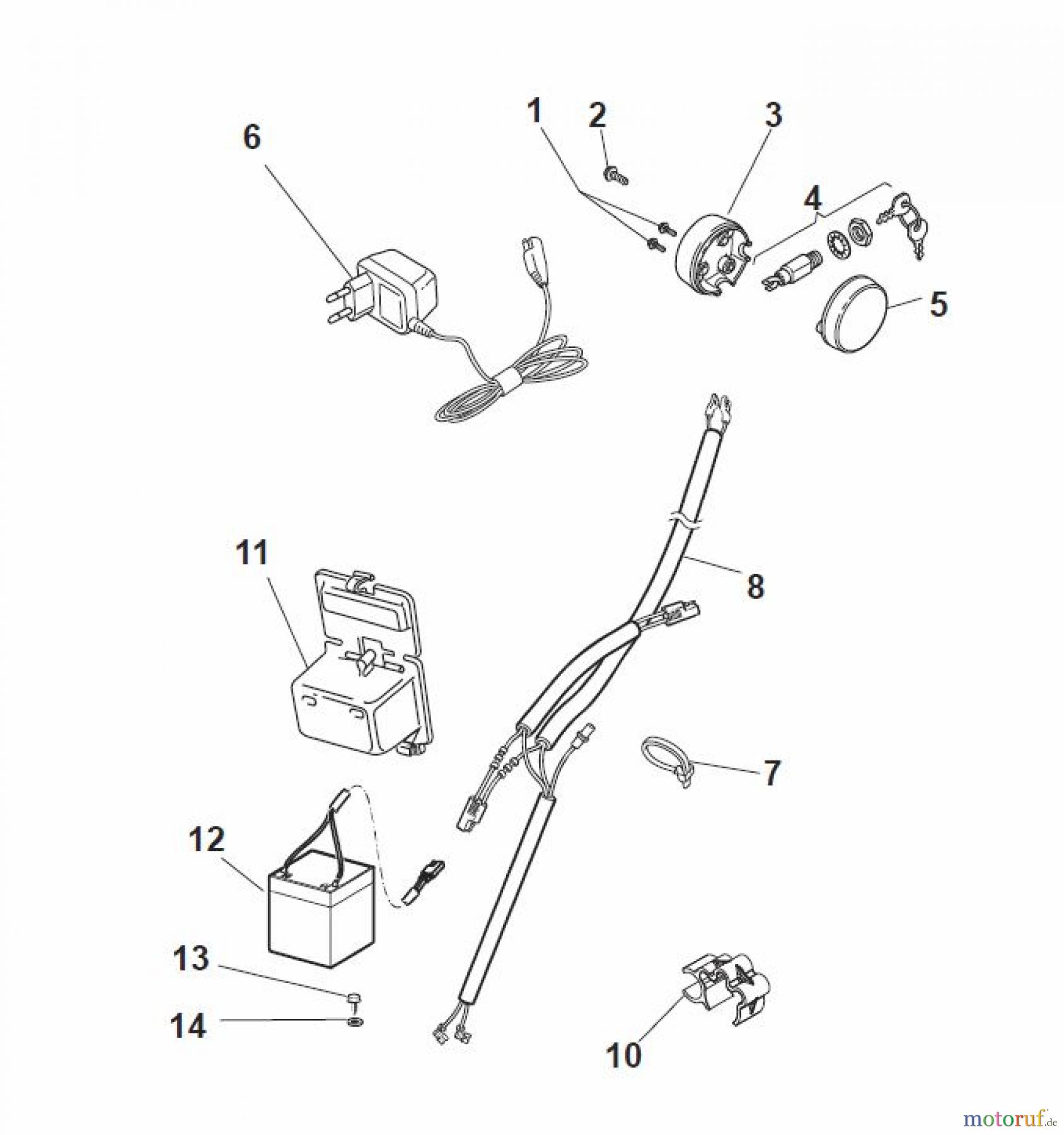 6

1

2

3

4

5

11

8

7

12

13

14

10

motoruf.de